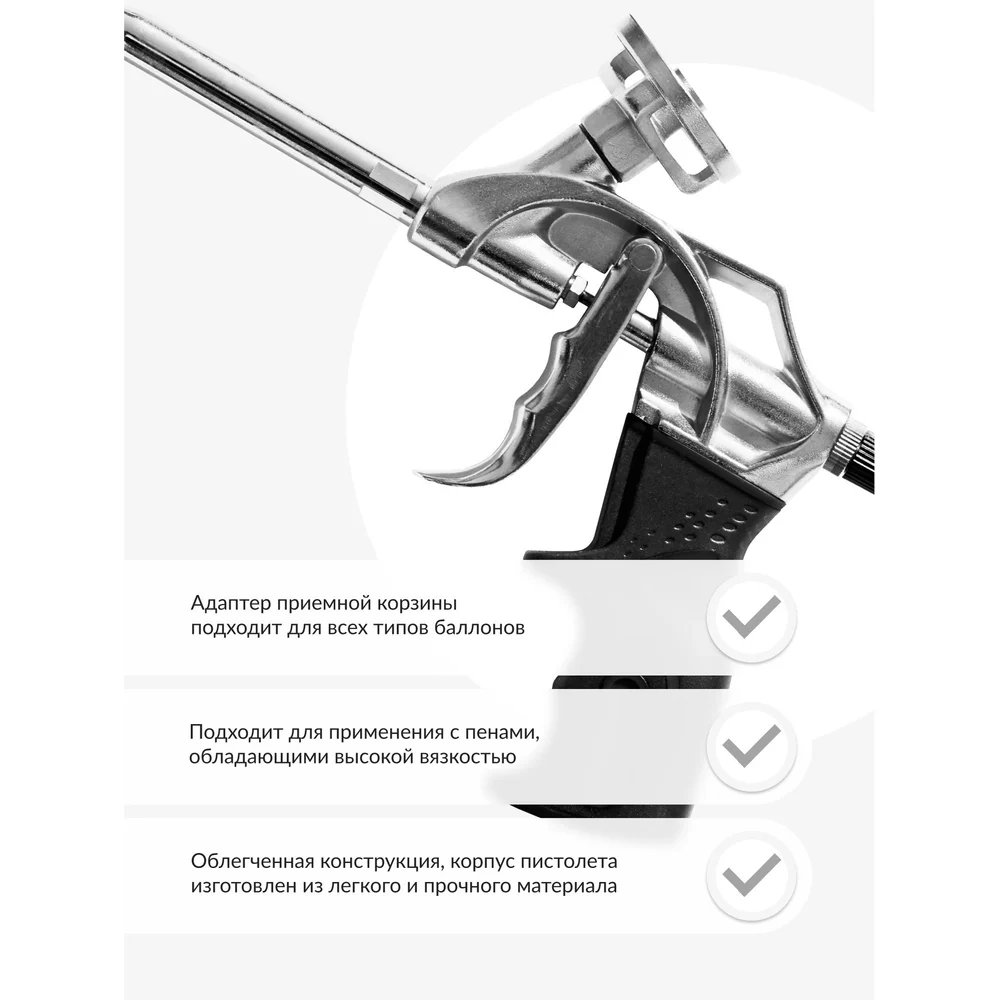 Адаптер приемной корзины подходит для всех типов баллонов

Подходит для применения с пенами, обладающими высокой вязкостью

Облегченная конструкция, корпус пистолета изготовлен из легкого и прочного материала