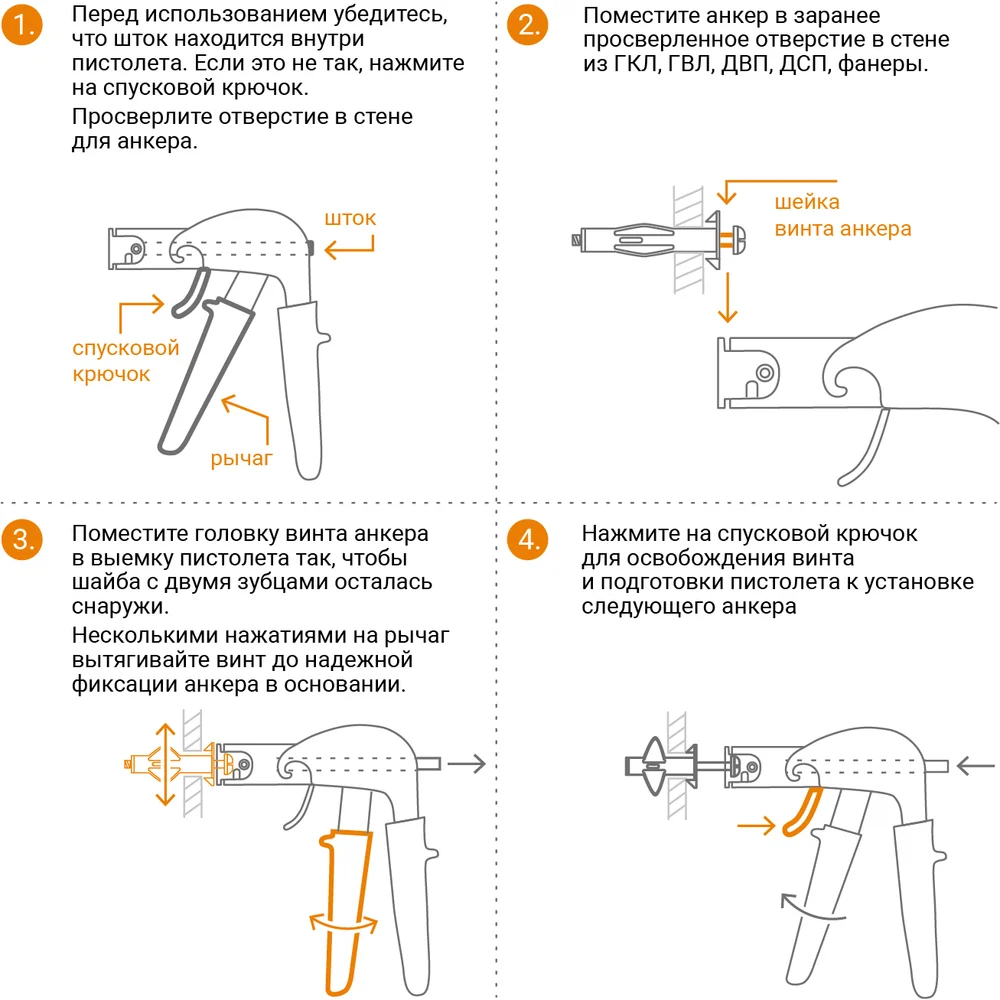 1.

Перед использованием убедитесь, что шток находится внутри пистолета. Если это не так, нажмите на спусковой крючок.

Просверлите отверстие в стене для анкера.

шток

спусковой крючок

рычаг

2.

Поместите анкер в заранее просверленное отверстие в стене из ГКЛ, ГВЛ, ДВП, ДСП, фанеры.

шейка винта анкера

3.

Поместите головку винта анкера в выемку пистолета так, чтобы шайба с двумя зубцами осталась снаружи.

Несколькими нажатиями на рычаг вытягивайте винт до надежной фиксации анкера в основании.

4.

Нажмите на спусковой крючок для освобождения винта и подготовки пистолета к установке следующего анкера