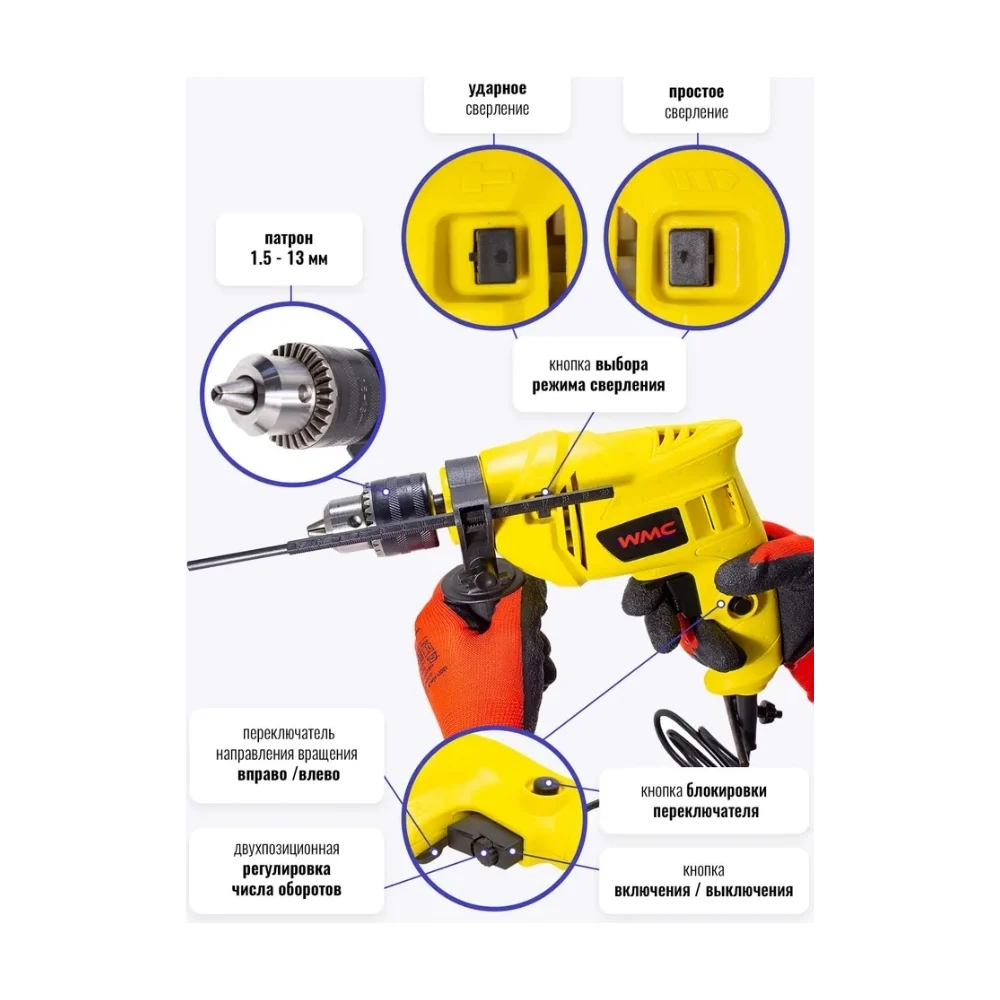 ударное
сверление

простое
сверление

патрон
1.5 - 13 мм

кнопка выбора
режима сверления

WMC

переключатель
направления вращения
вправо /влево

кнопка блокировки
переключателя

двухпозиционная
регулировка
числа оборотов

кнопка
включения / выключения