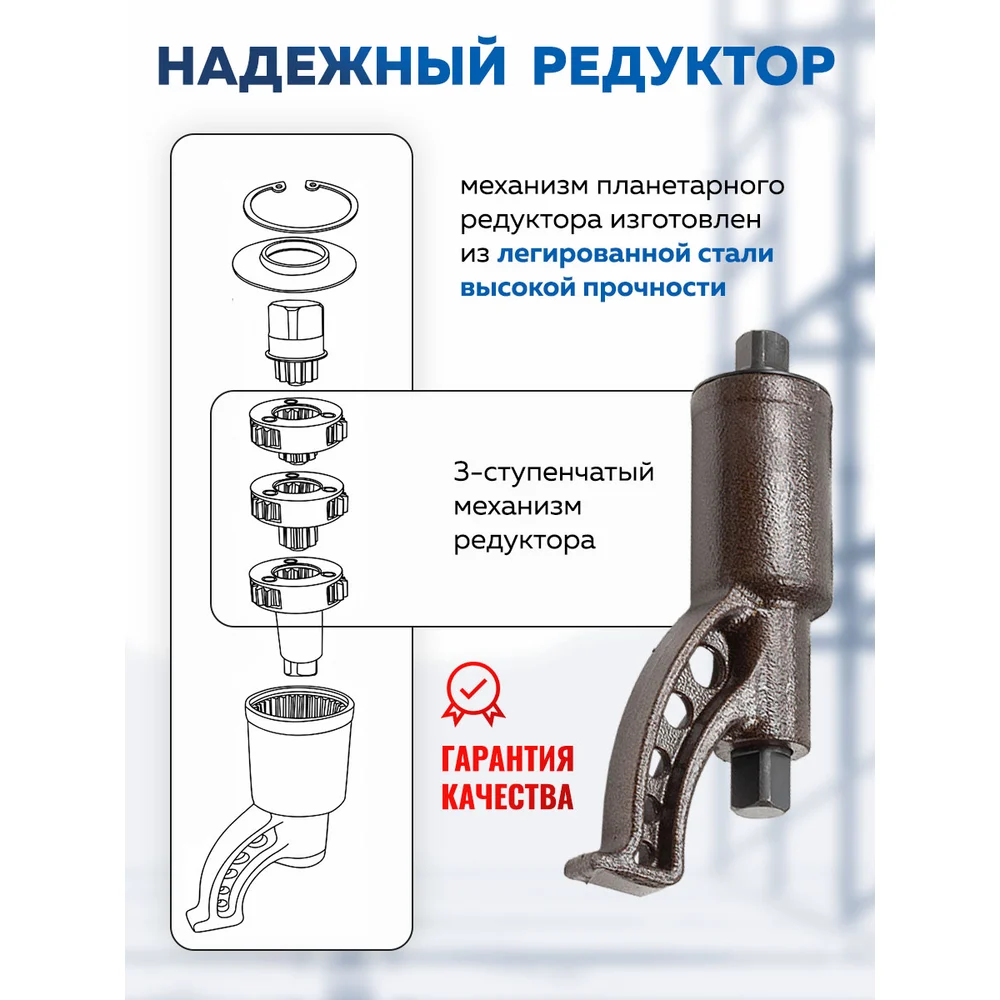 НАДЕЖНЫЙ РЕДУКТОР

механизм планетарного редуктора изготовлен из легированной стали высокой прочности

3-ступенчатый механизм редуктора

ГАРАНТИЯ КАЧЕСТВА