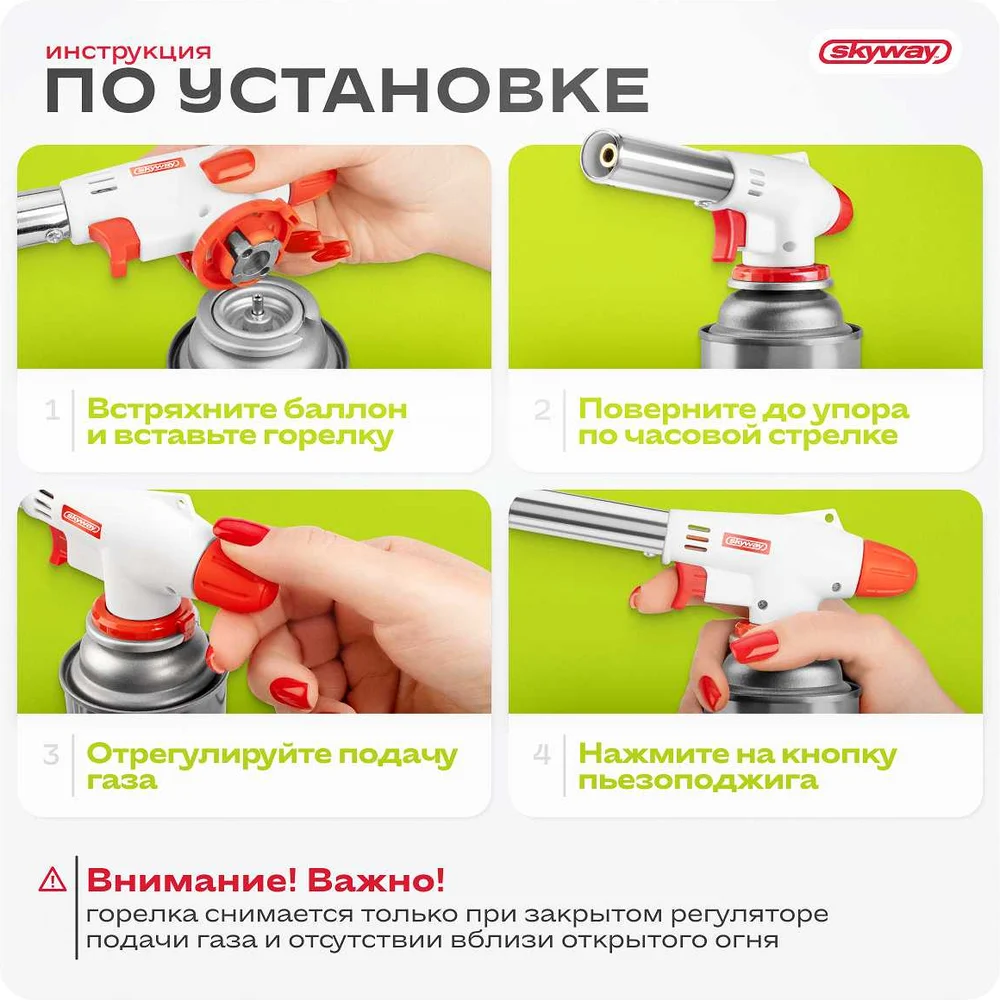 инструкция
ПО УСТАНОВКЕ

skyway

skyway

1 Встряхните баллон и вставьте горелку

2 Поверните до упора по часовой стрелке

skyway

skyway

3 Отрегулируйте подачу газа

4 Нажмите на кнопку пьезоподжига

Внимание! Важно!
горелка снимается только при закрытом регуляторе подачи газа и отсутствии вблизи открытого огня