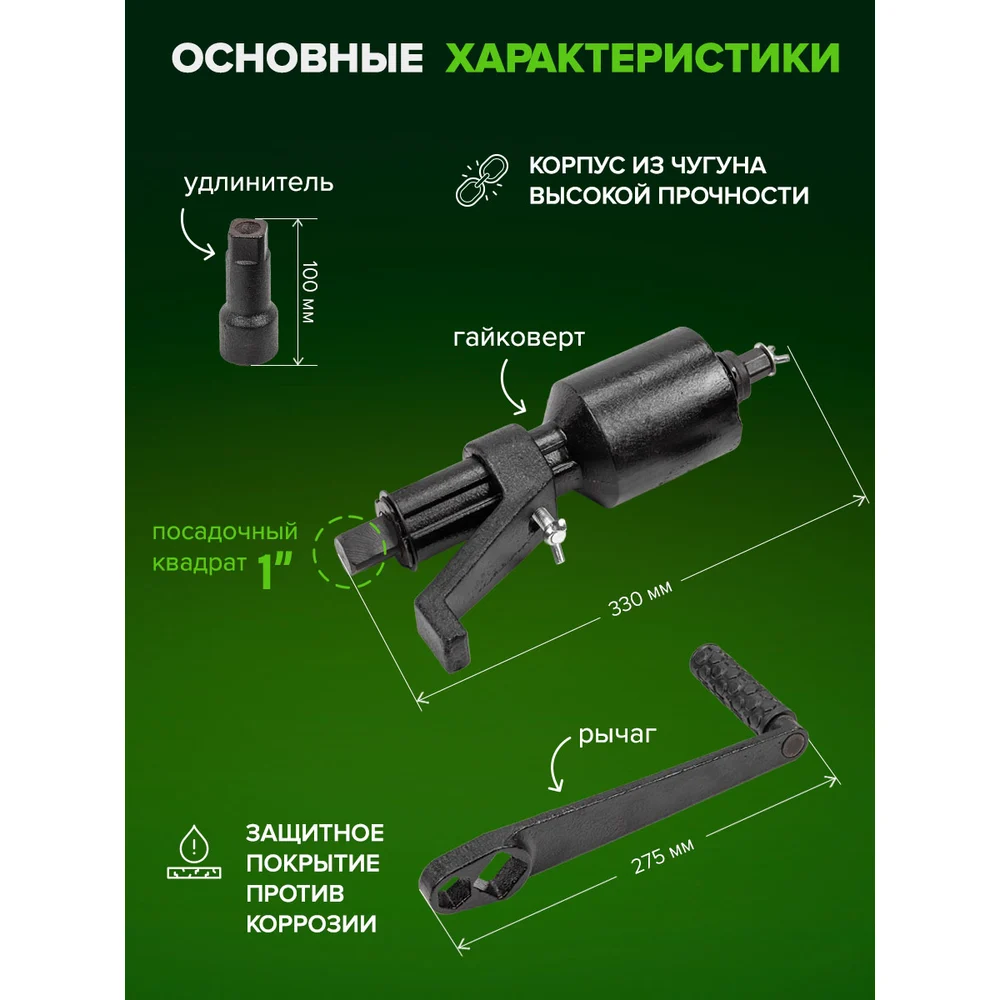 ОСНОВНЫЕ ХАРАКТЕРИСТИКИ

удлинитель

100 мм

КОРПУС ИЗ ЧУГУНА ВЫСОКОЙ ПРОЧНОСТИ

гайковерт

посадочный квадрат 1"

330 мм

рычаг

ЗАЩИТНОЕ ПОКРЫТИЕ ПРОТИВ КОРРОЗИИ

275 мм