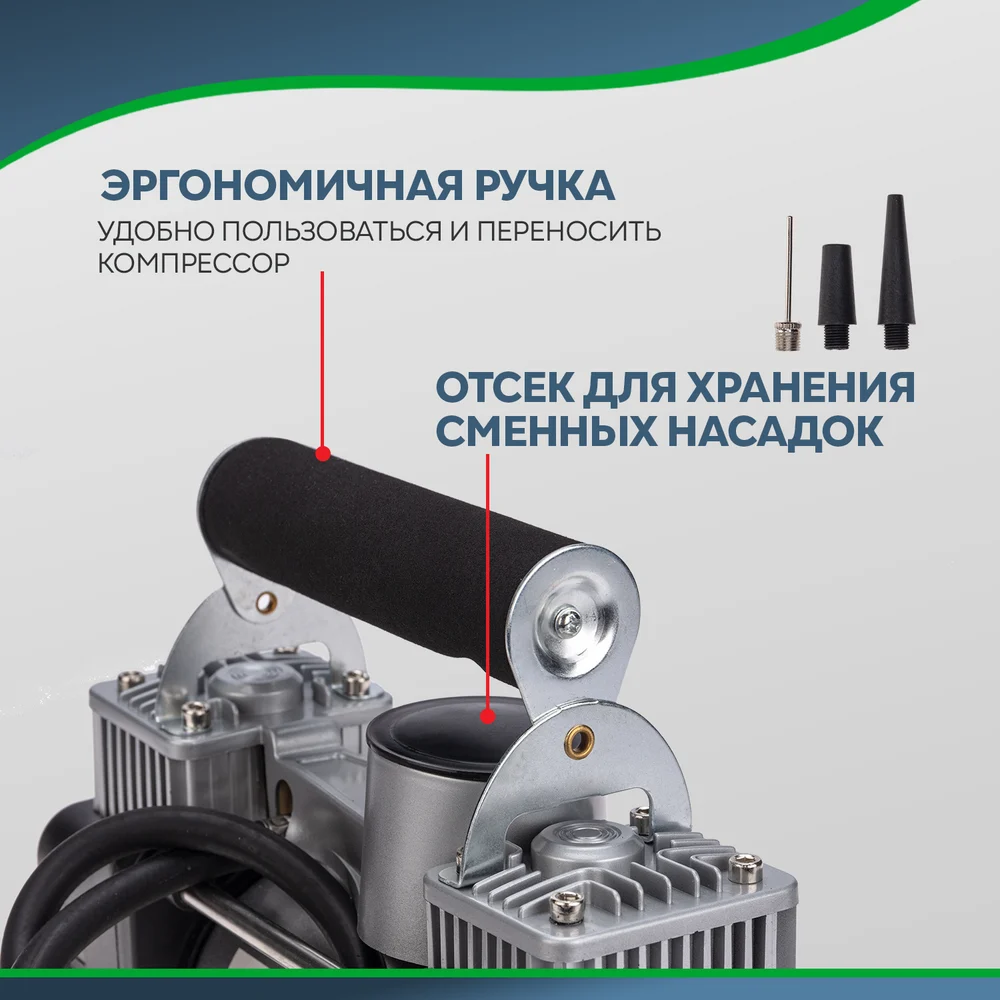 ЭРГОНОМИЧНАЯ РУЧКА
УДОБНО ПОЛЬЗОВАТЬСЯ И ПЕРЕНОСИТЬ КОМПРЕССОР

ОТСЕК ДЛЯ ХРАНЕНИЯ СМЕННЫХ НАСАДОК