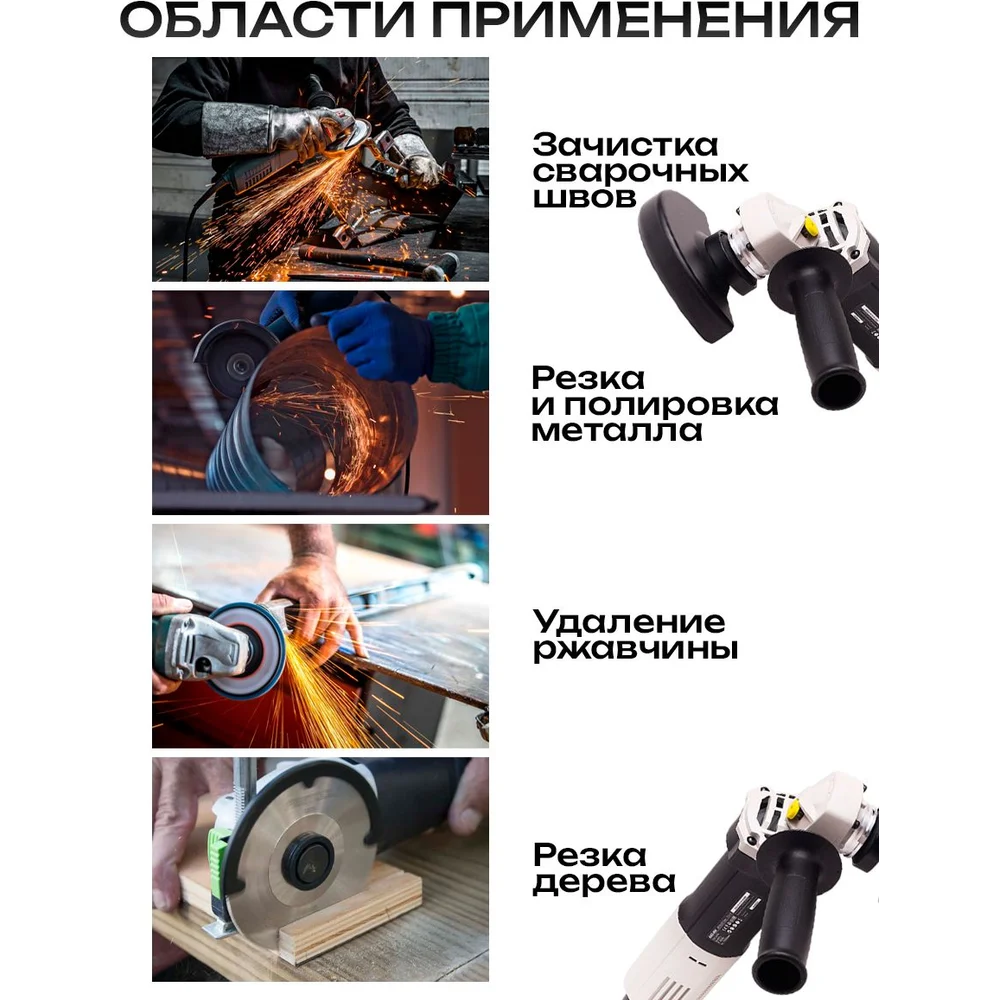 ОБЛАСТИ ПРИМЕНЕНИЯ

Зачистка сварочных швов

Резка и полировка металла

Удаление ржавчины

Резка дерева