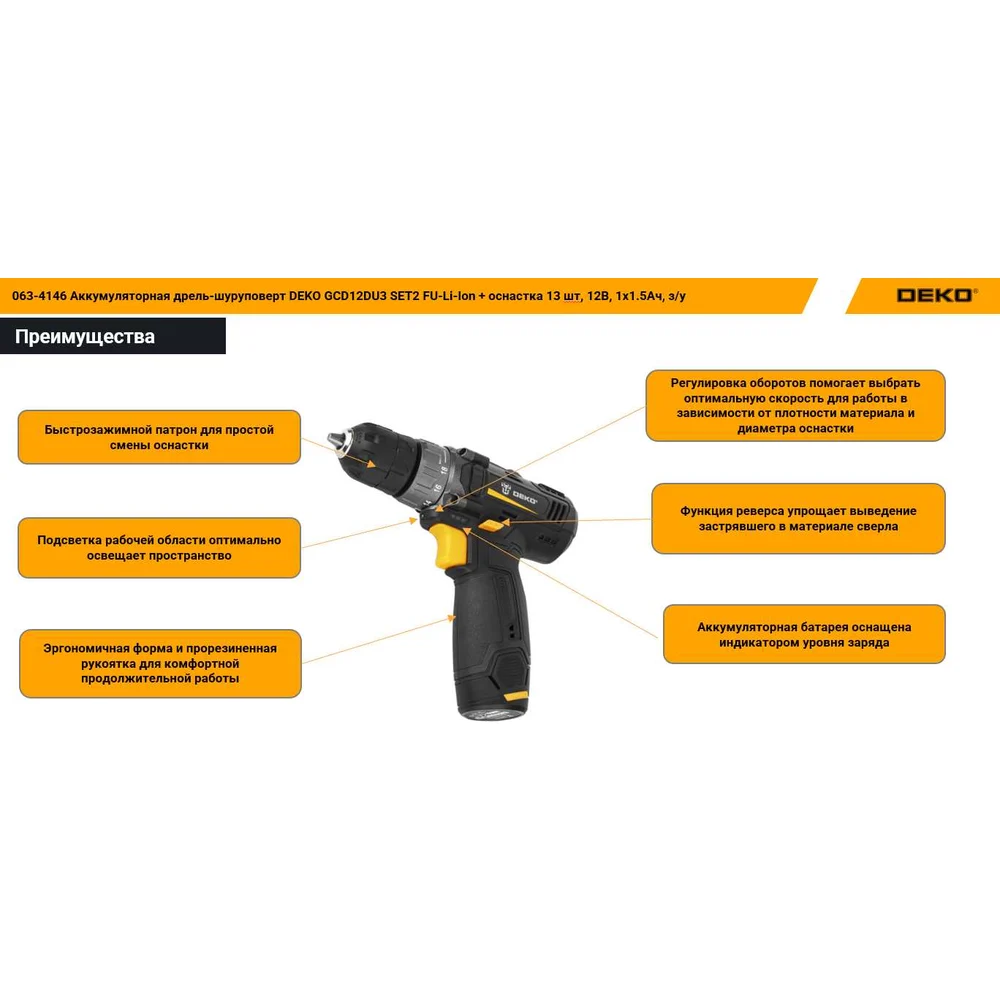 063-4146 Аккумуляторная дрель-шуруповерт DEKO GCD12DU3 SET2 FU-Li-Ion + оснастка 13 шт, 12В, 1х1.5Ач, з/у

DEKO

Преимущества

Быстрозажимной патрон для простой смены оснастки

Подсветка рабочей области оптимально освещает пространство

Эргономичная форма и прорезиненная рукоятка для комфортной продолжительной работы

Регулировка оборотов помогает выбрать оптимальную скорость для работы в зависимости от плотности материала и диаметра оснастки

Функция реверса упрощает выведение застрявшего в материале сверла

Аккумуляторная батарея оснащена индикатором уровня заряда

DEKO