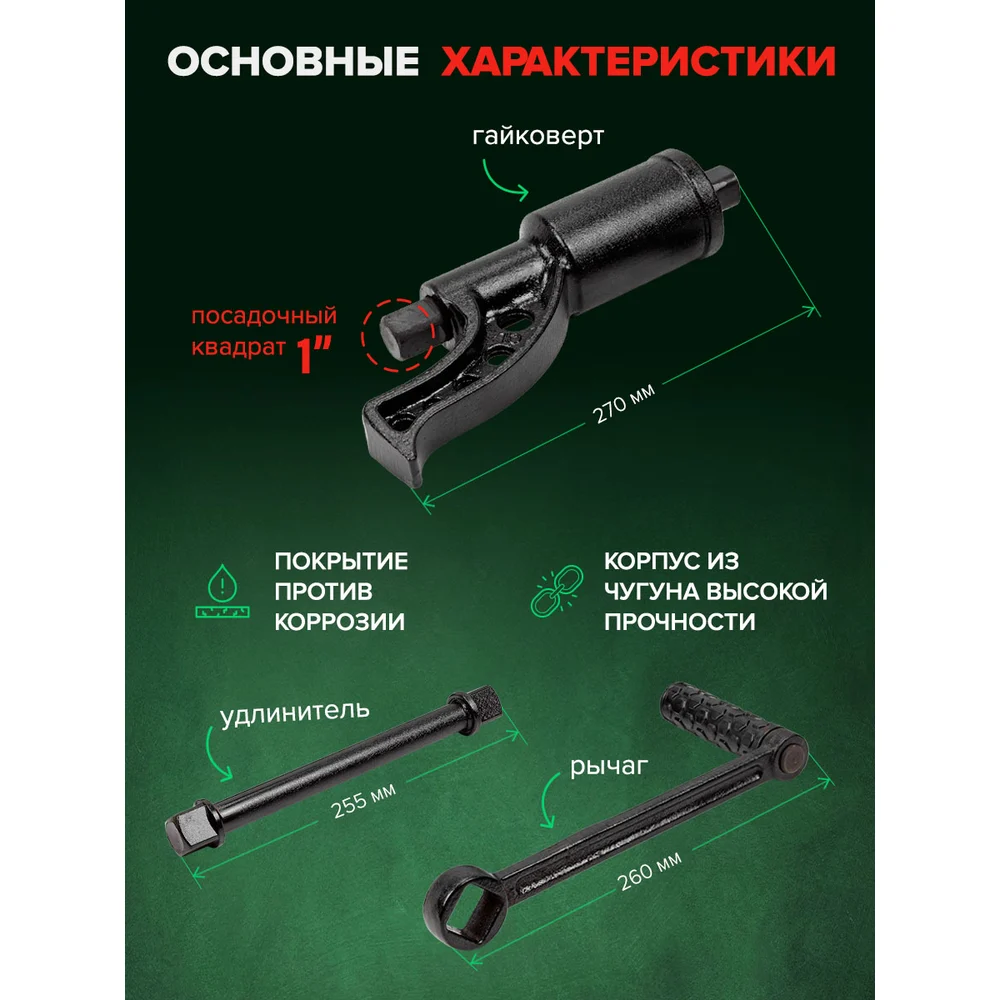 ОСНОВНЫЕ ХАРАКТЕРИСТИКИ

гайковерт

посадочный квадрат 1"

270 мм

ПОКРЫТИЕ ПРОТИВ КОРРОЗИИ

КОРПУС ИЗ ЧУГУНА ВЫСОКОЙ ПРОЧНОСТИ

удлинитель

255 мм

рычаг

260 мм