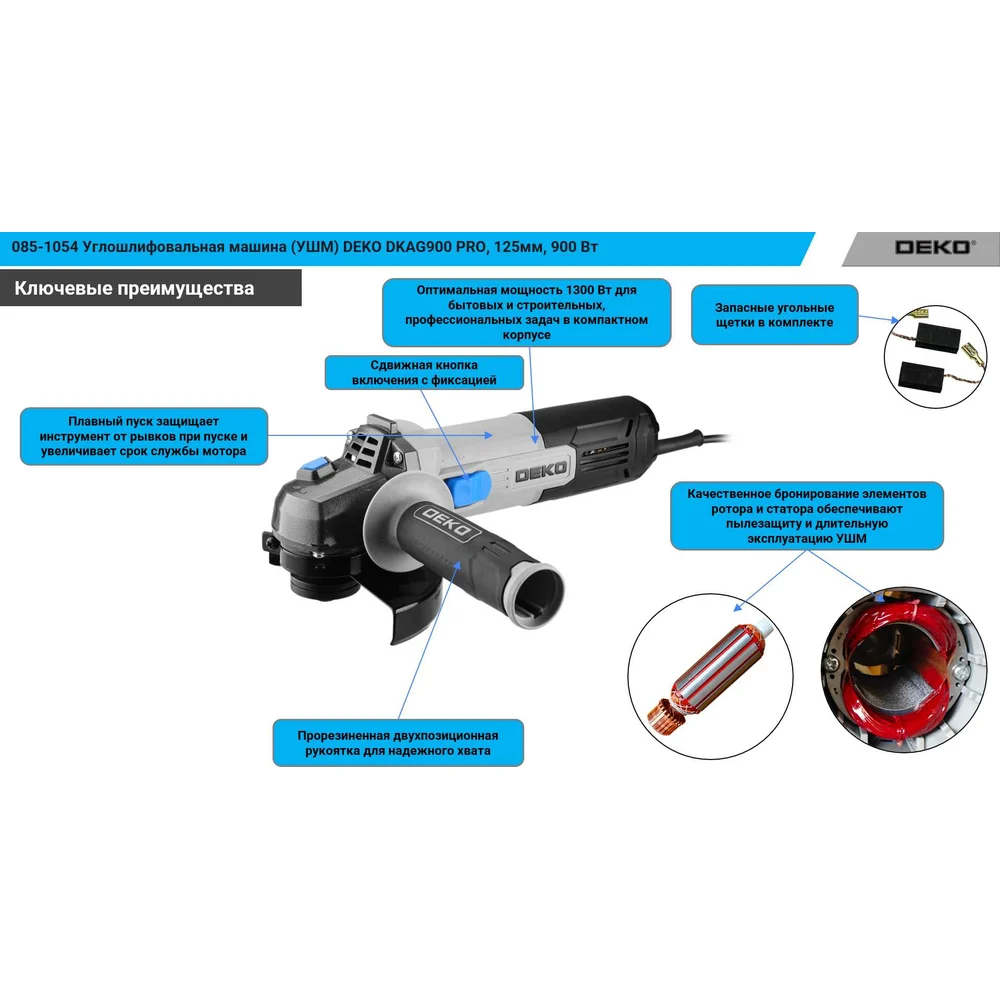 085-1054 Углошлифовальная машина (УШМ) DEKO DKAG900 PRO, 125мм, 900 Вт

DEKO

Ключевые преимущества

Оптимальная мощность 1300 Вт для бытовых и строительных, профессиональных задач в компактном корпусе

Запасные угольные щетки в комплекте

Сдвижная кнопка включения с фиксацией

Плавный пуск защищает инструмент от рывков при пуске и увеличивает срок службы мотора

DEKO

DEKO

Качественное бронирование элементов ротора и статора обеспечивают пылезащиту и длительную эксплуатацию УШМ

Прорезиненная двухпозиционная рукоятка для надежного хвата