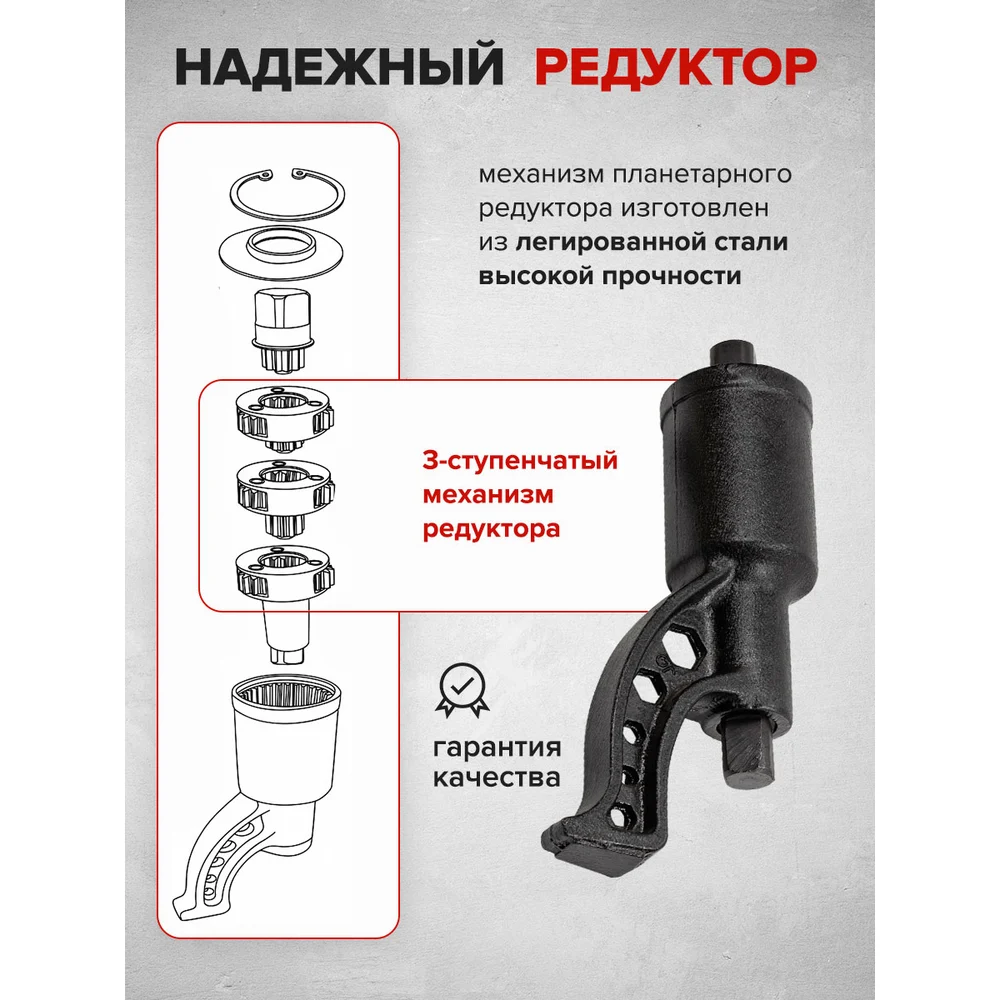 НАДЕЖНЫЙ РЕДУКТОР

механизм планетарного редуктора изготовлен из легированной стали высокой прочности

3-ступенчатый механизм редуктора

гарантия качества