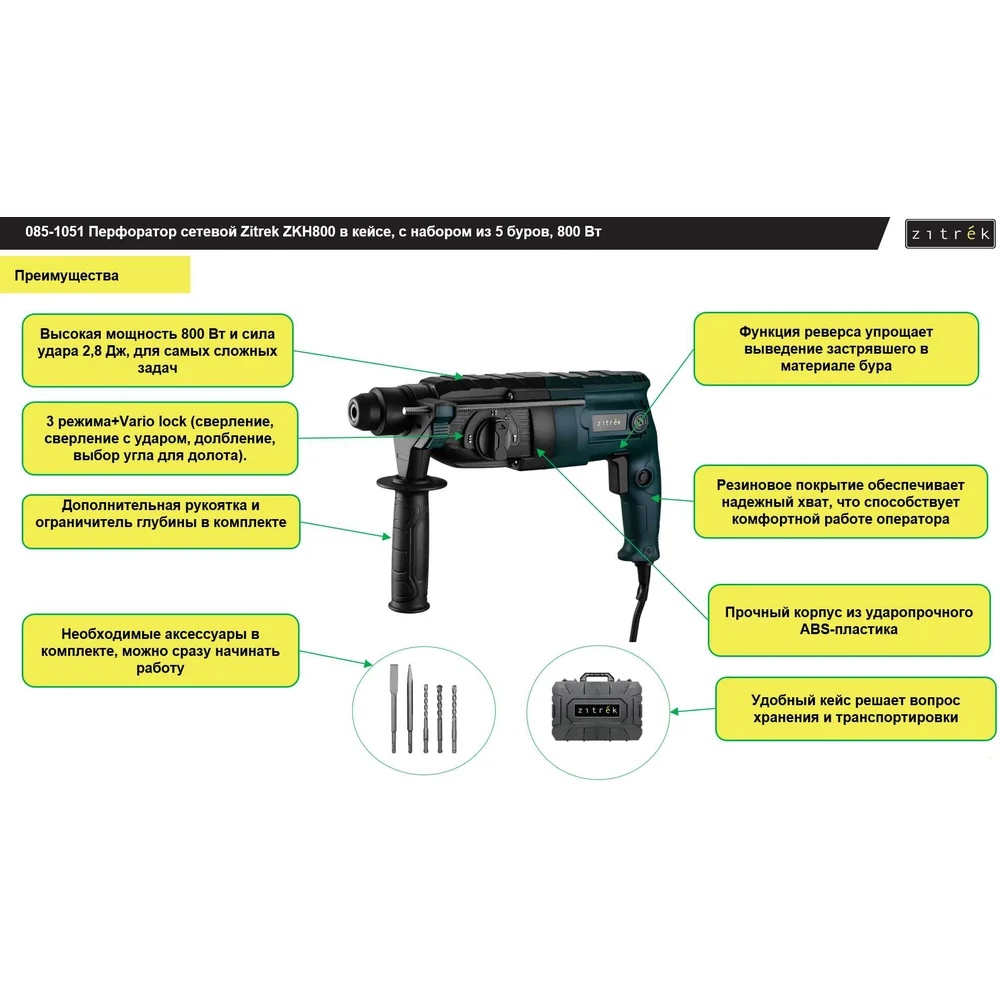 085-1051 Перфоратор сетевой Zitrek ZKH800 в кейсе, с набором из 5 буров, 800 Вт

zitrék

Преимущества

Высокая мощность 800 Вт и сила удара 2,8 Дж, для самых сложных задач

3 режима+Vario lock (сверление, сверление с ударом, долбление, выбор угла для долота).

Дополнительная рукоятка и ограничитель глубины в комплекте

Необходимые аксессуары в комплекте, можно сразу начинать работу

zitrék

Функция реверса упрощает выведение застрявшего в материале бура

Резиновое покрытие обеспечивает надежный хват, что способствует комфортной работе оператора

Прочный корпус из ударопрочного ABS-пластика

zitrék

Удобный кейс решает вопрос хранения и транспортировки