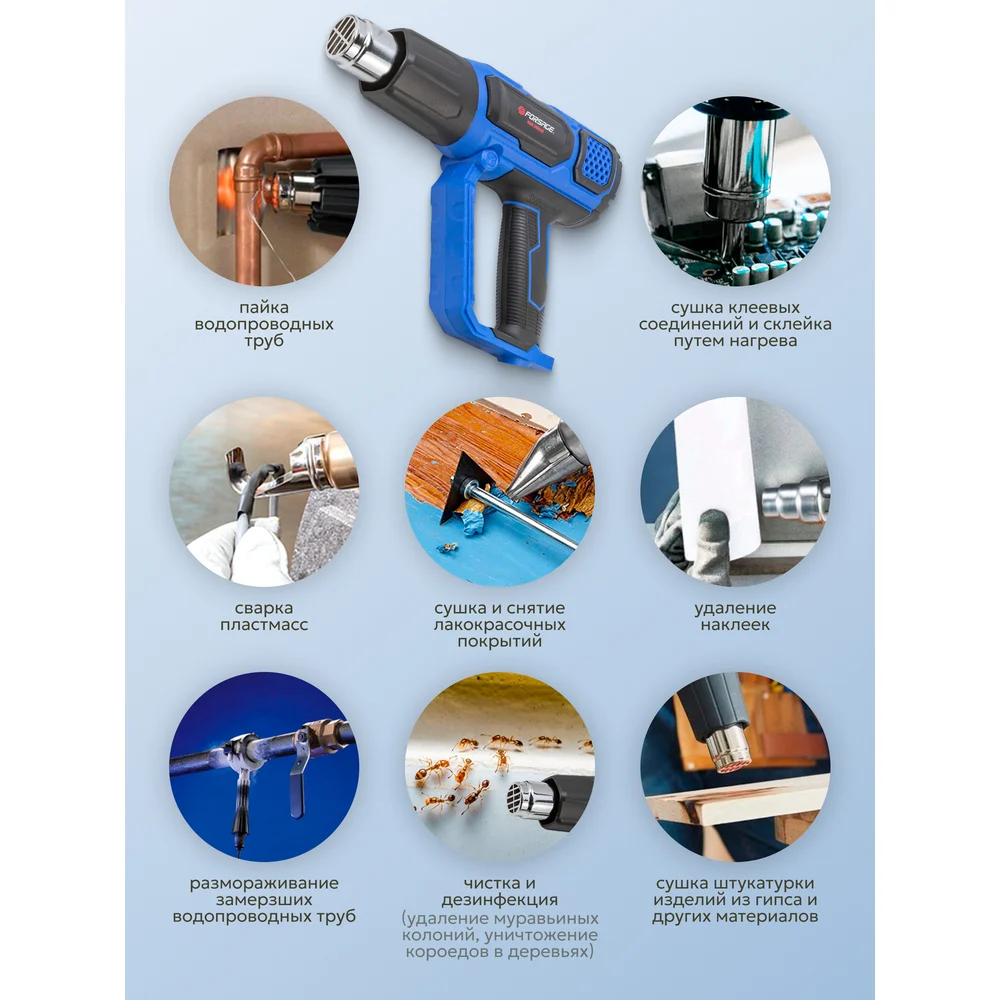 FORSAGE

пайка водопроводных труб

сушка клеевых соединений и склейка путем нагрева

сварка пластмасс

сушка и снятие лакокрасочных покрытий

удаление наклеек

размораживание замерзших водопроводных труб

чистка и дезинфекция (удаление муравьиных колоний, уничтожение короедов в деревьях)

сушка штукатурки изделий из гипса и других материалов