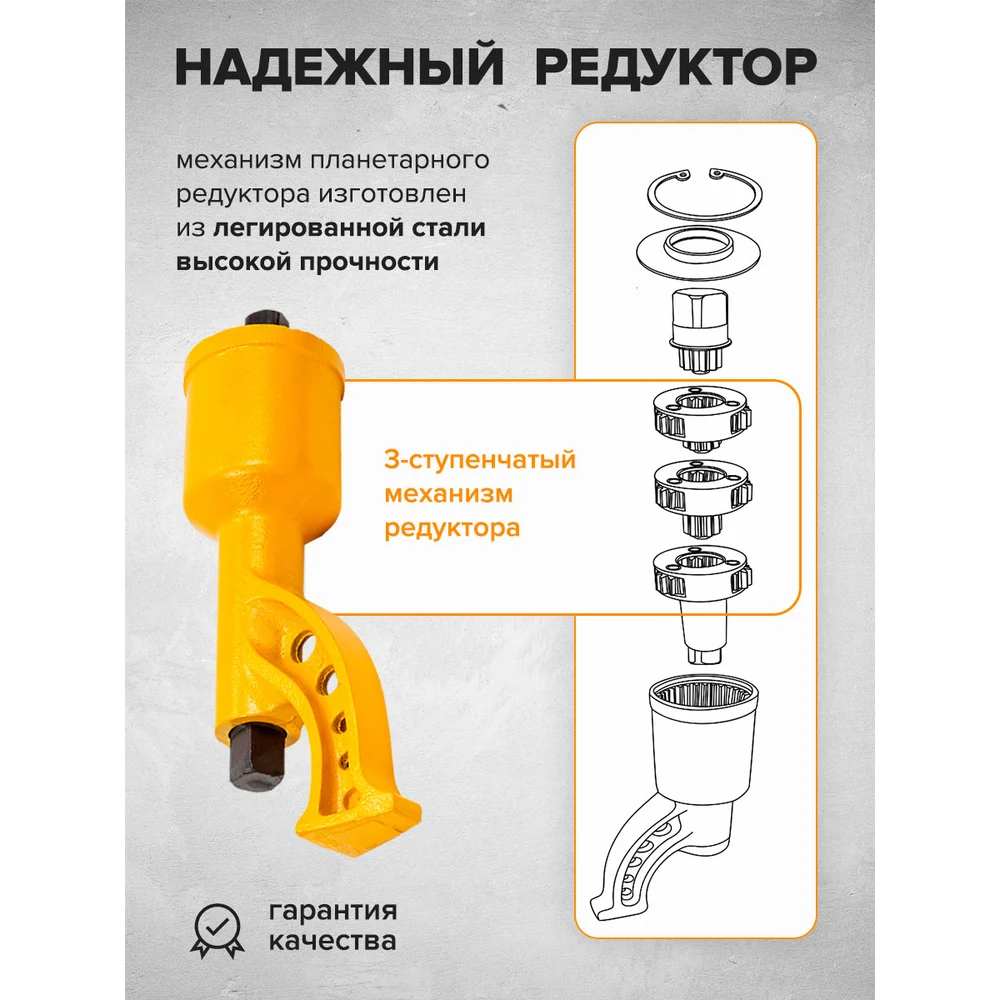 НАДЕЖНЫЙ РЕДУКТОР

механизм планетарного редуктора изготовлен из легированной стали высокой прочности

3-ступенчатый механизм редуктора

гарантия качества