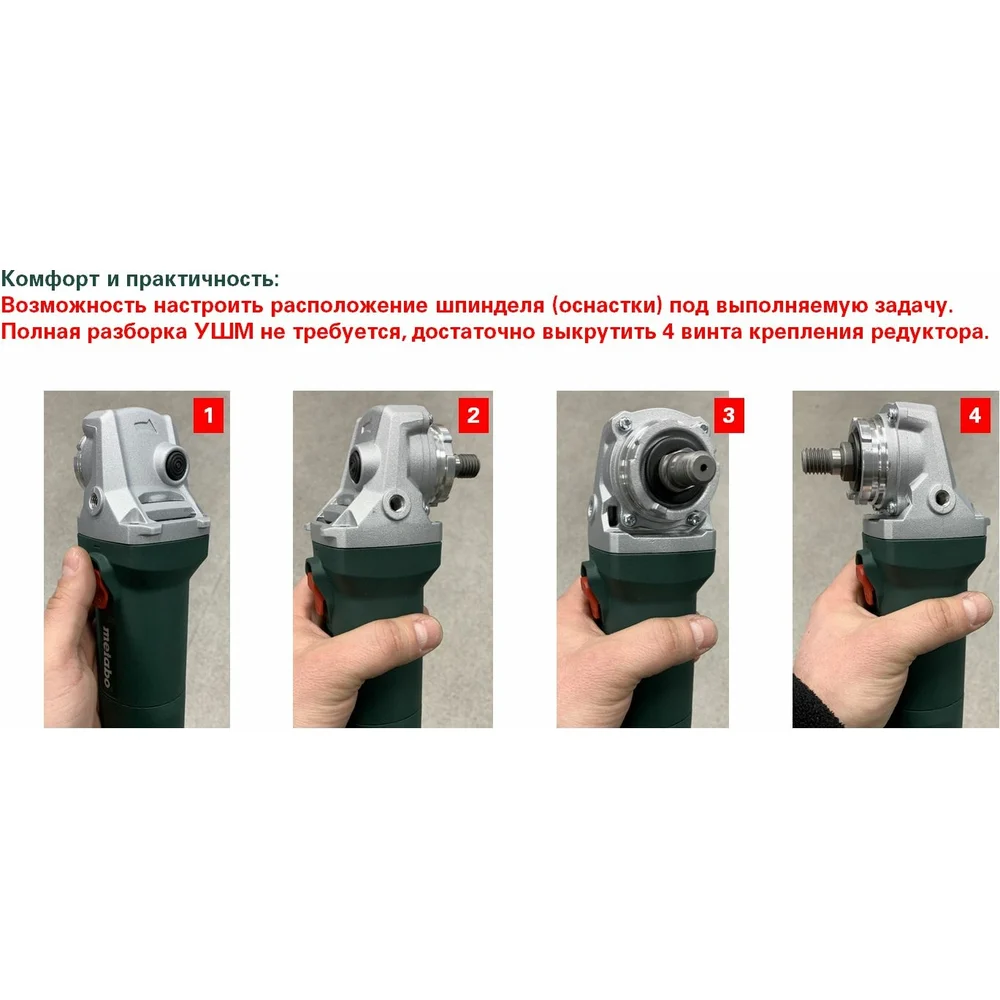 Комфорт и практичность:
Возможность настроить расположение шпинделя (оснастки) под выполняемую задачу.
Полная разборка УШМ не требуется, достаточно выкрутить 4 винта крепления редуктора.

1

metabo

2

3

4