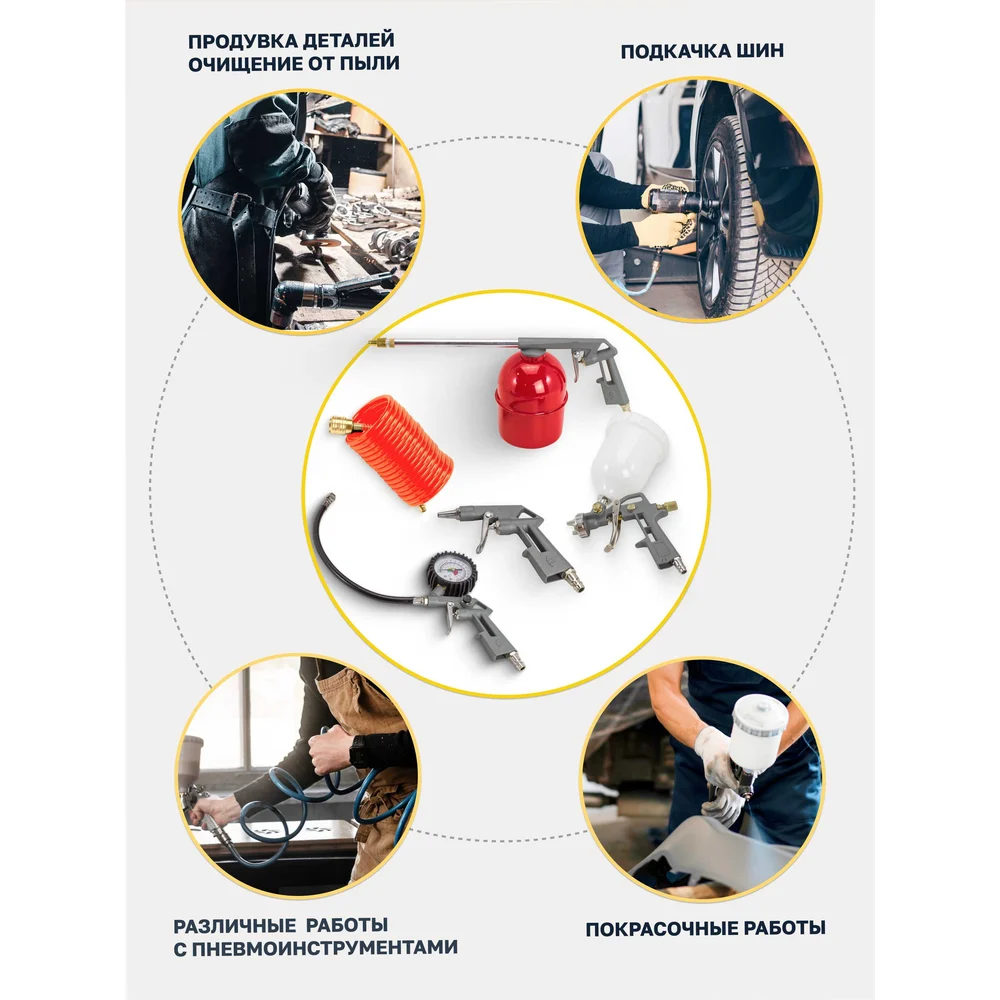 ПРОДУВКА ДЕТАЛЕЙ
ОЧИЩЕНИЕ ОТ ПЫЛИ

ПОДКАЧКА ШИН

РАЗЛИЧНЫЕ РАБОТЫ
С ПНЕВМОИНСТРУМЕНТАМИ

ПОКРАСОЧНЫЕ РАБОТЫ