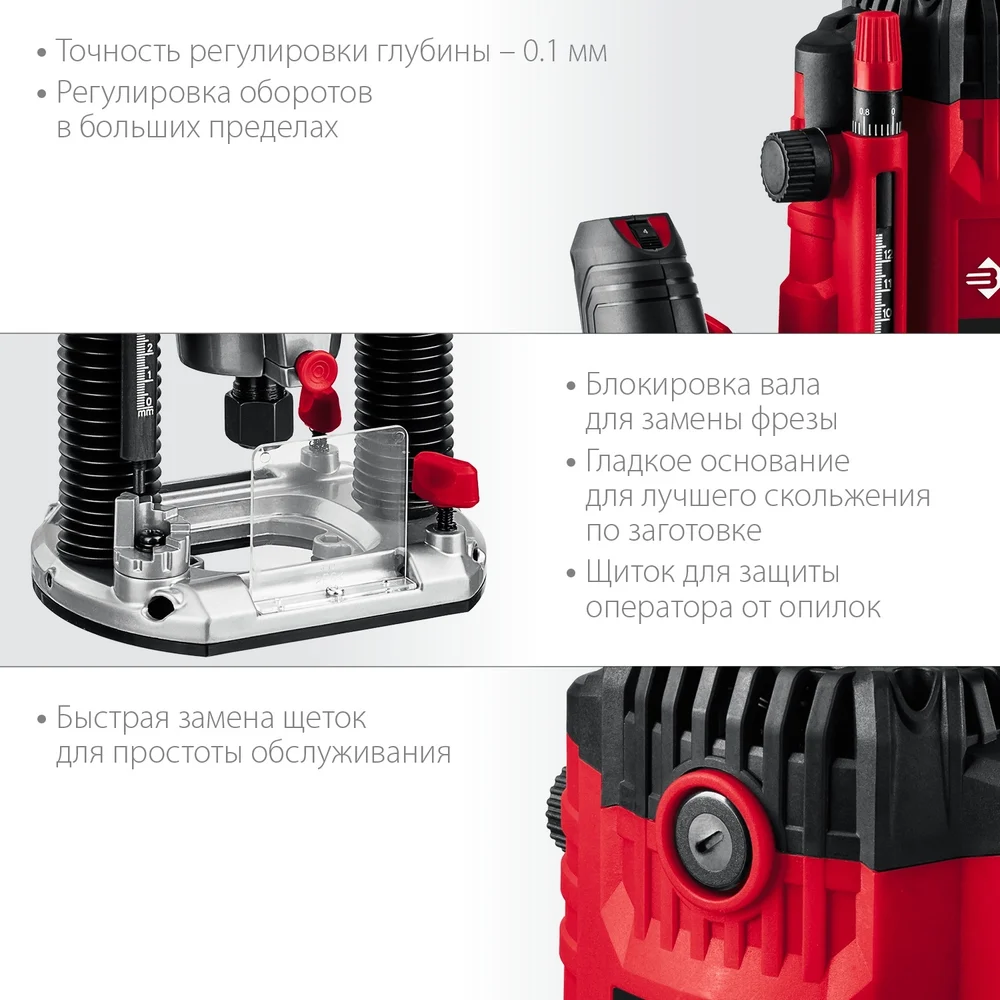 • Точность регулировки глубины – 0.1 мм
• Регулировка оборотов в больших пределах

• Блокировка вала для замены фрезы
• Гладкое основание для лучшего скольжения по заготовке
• Щиток для защиты оператора от опилок

• Быстрая замена щеток для простоты обслуживания