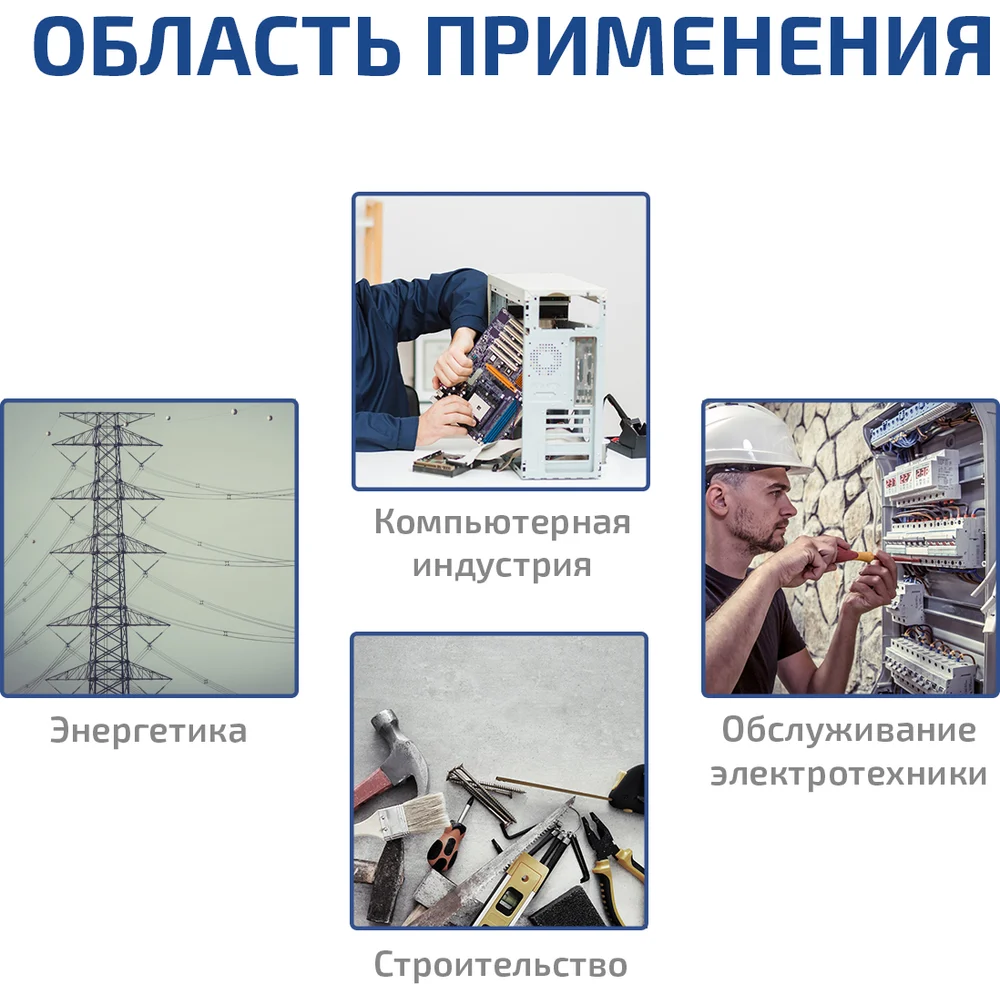 ОБЛАСТЬ ПРИМЕНЕНИЯ

Компьютерная индустрия

Энергетика

Обслуживание электротехники

Строительство