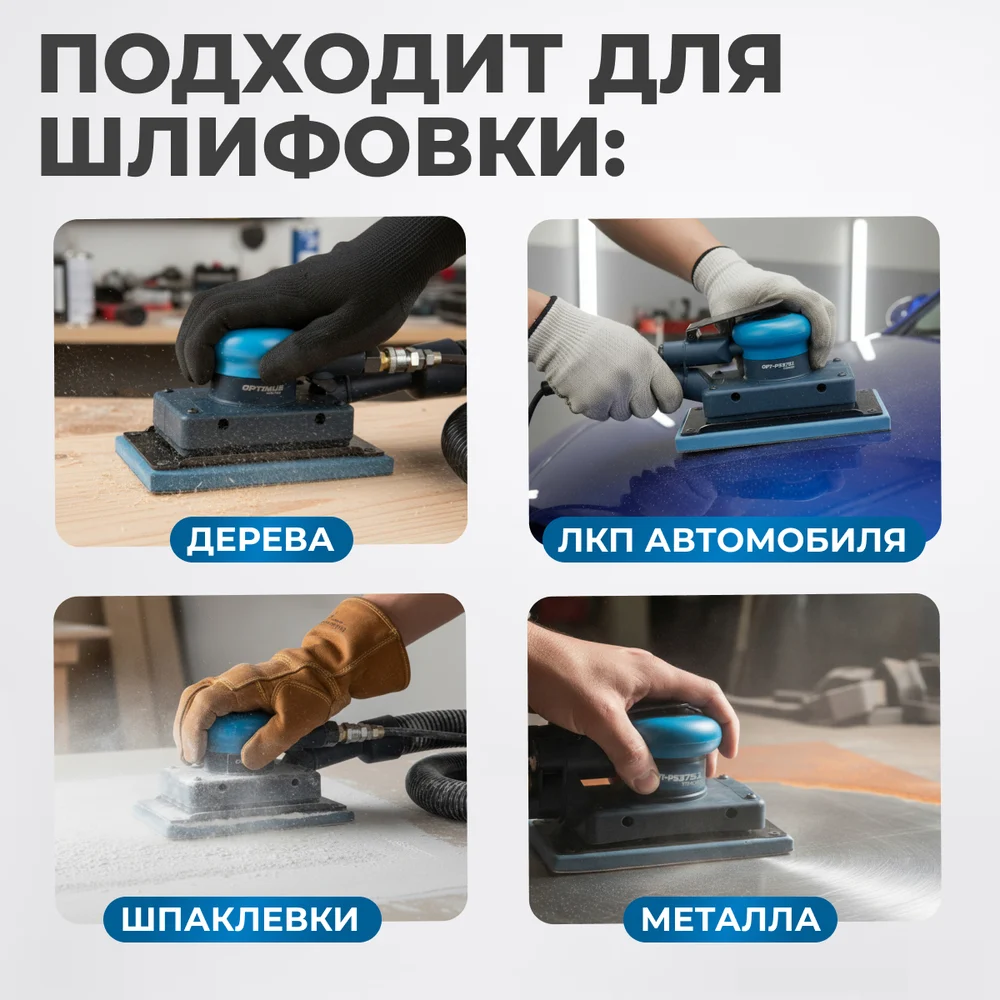 ПОДХОДИТ ДЛЯ ШЛИФОВКИ:

OPTIMUS

ДЕРЕВА

OPT-PS375J

ЛКП АВТОМОБИЛЯ

ШПАКЛЕВКИ

OPT-PS375J

МЕТАЛЛА