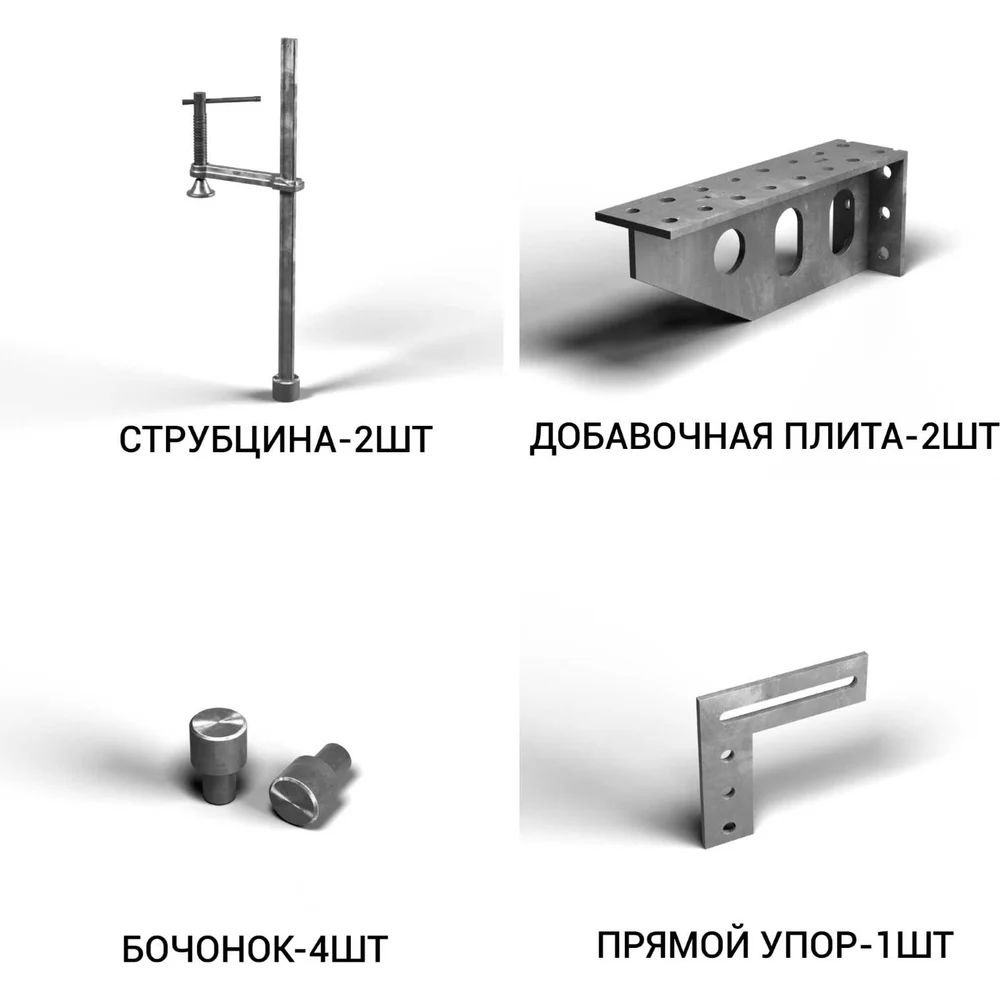 СТРУБЦИНА-2ШТ

ДОБАВОЧНАЯ ПЛИТА-2ШТ

БОЧОНОК-4ШТ

ПРЯМОЙ УПОР-1ШТ