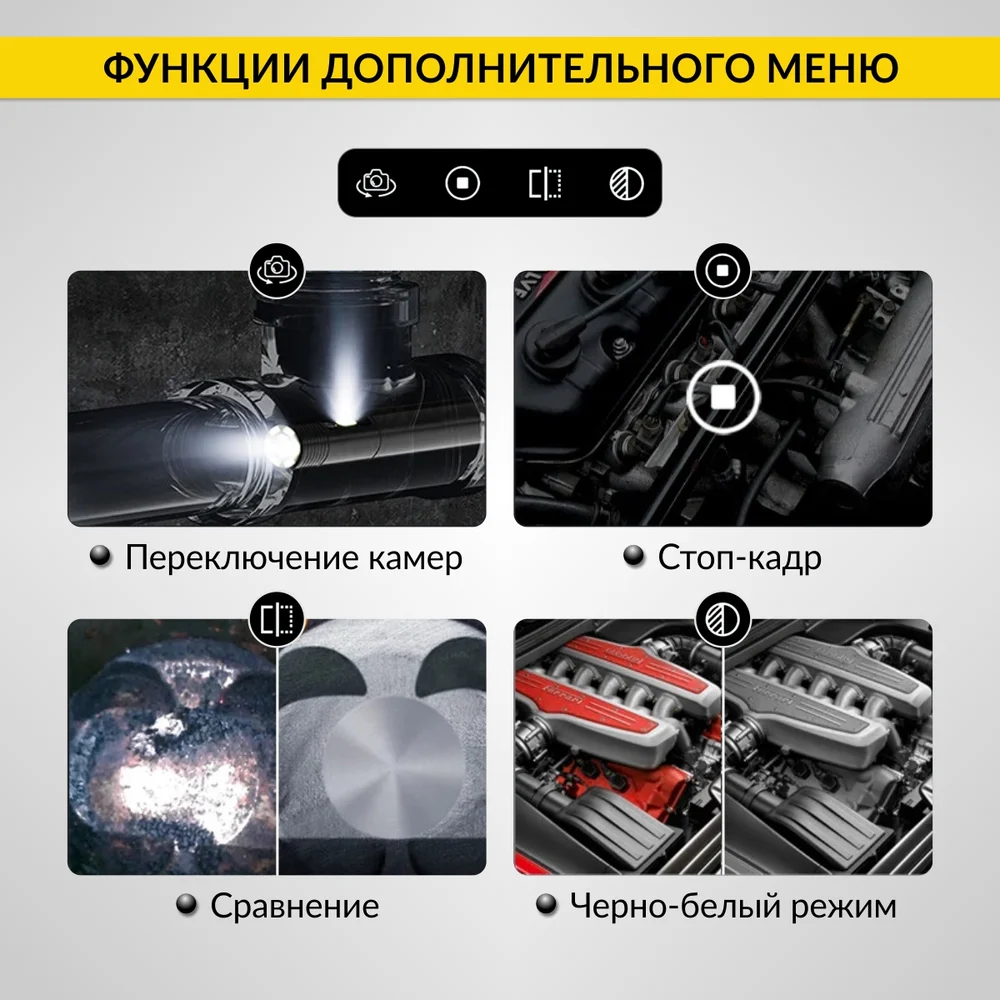 ФУНКЦИИ ДОПОЛНИТЕЛЬНОГО МЕНЮ

Переключение камер

Стоп-кадр

Сравнение

Черно-белый режим