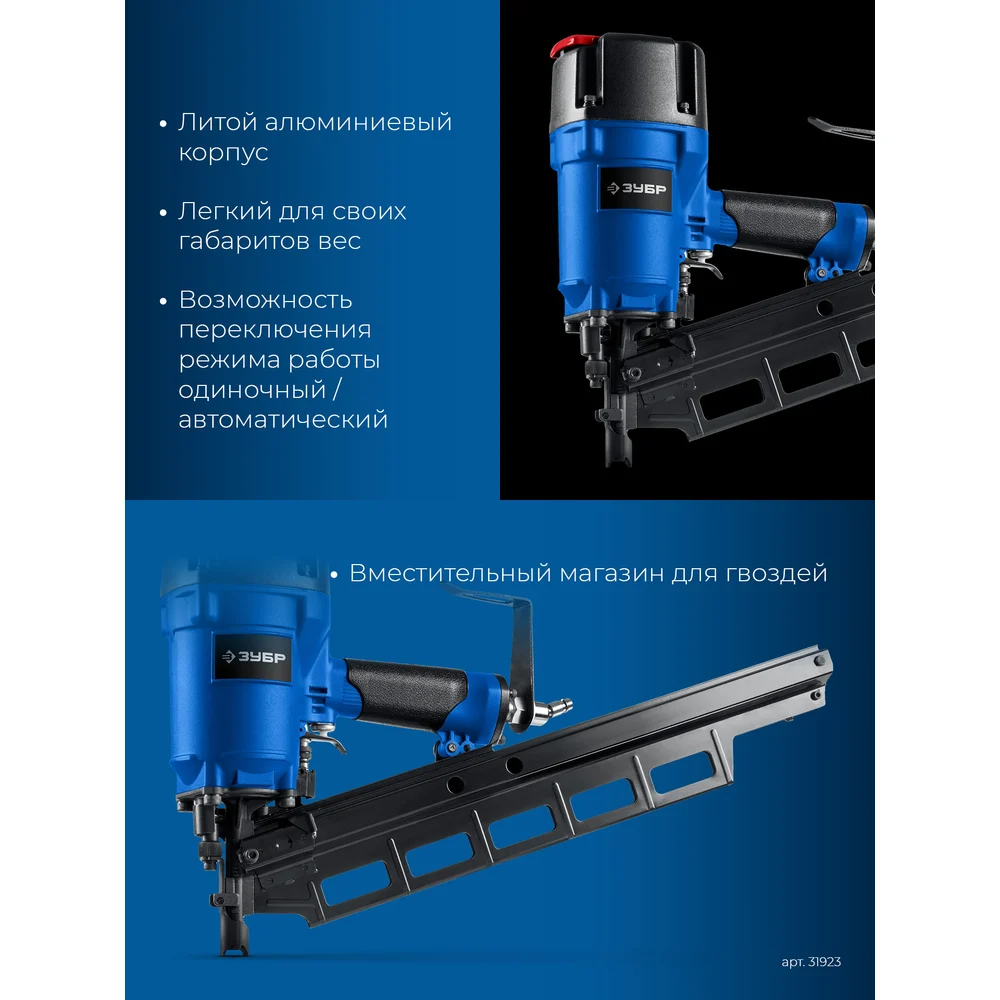 • Литой алюминиевый корпус

• Легкий для своих габаритов вес

• Возможность переключения режима работы одиночный / автоматический

ЗУБР

• Вместительный магазин для гвоздей

ЗУБР

арт. 31923