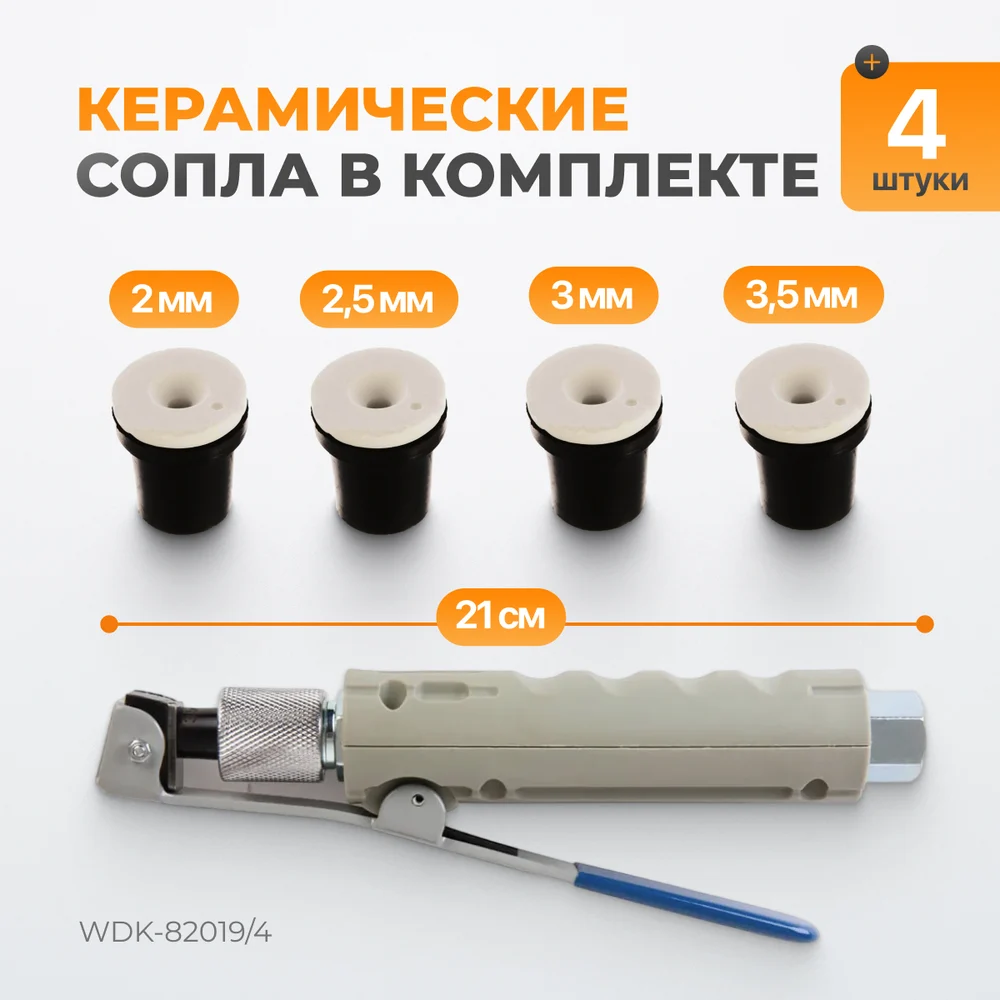 КЕРАМИЧЕСКИЕ
СОПЛА В КОМПЛЕКТЕ

+
4
штуки

2 мм
2,5 мм
3 мм
3,5 мм

21 см

WDK-82019/4