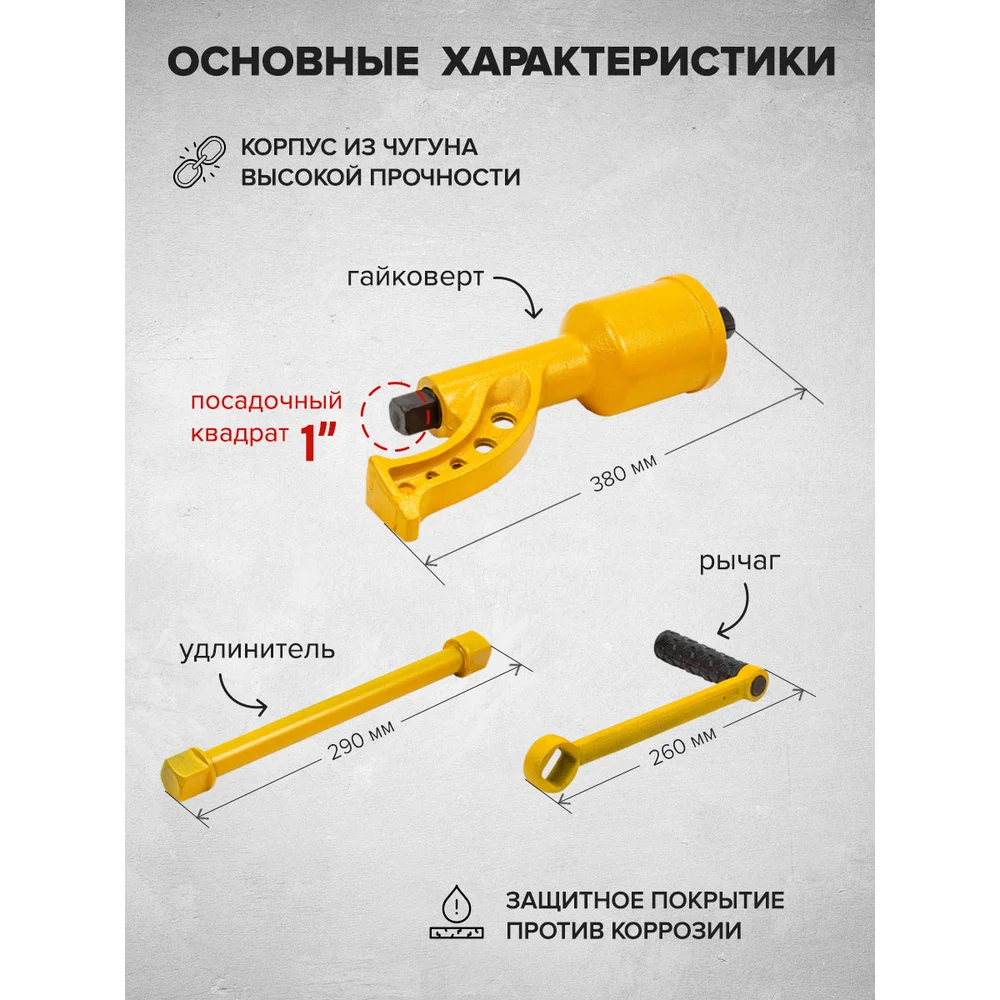 ОСНОВНЫЕ ХАРАКТЕРИСТИКИ

КОРПУС ИЗ ЧУГУНА ВЫСОКОЙ ПРОЧНОСТИ

гайковерт

посадочный квадрат 1"

380 мм

рычаг

удлинитель

290 мм

260 мм

ЗАЩИТНОЕ ПОКРЫТИЕ ПРОТИВ КОРРОЗИИ