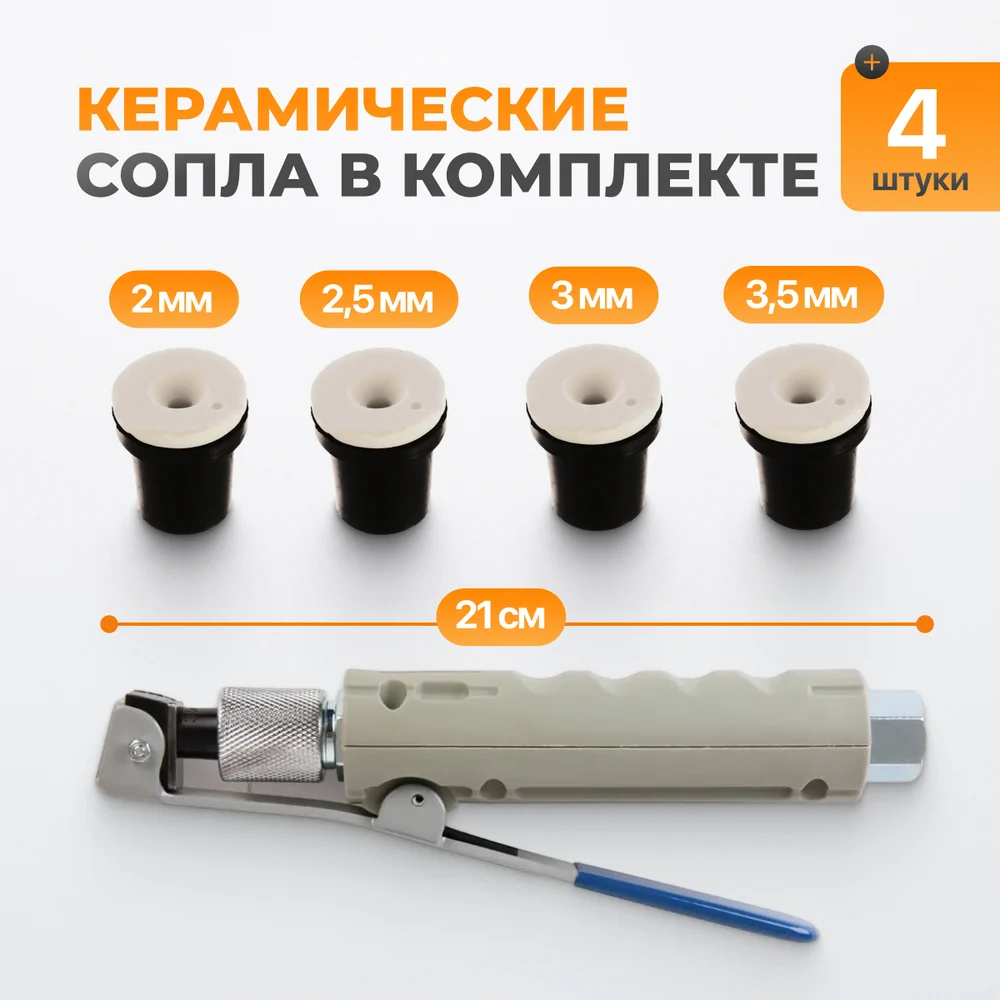 КЕРАМИЧЕСКИЕ
СОПЛА В КОМПЛЕКТЕ

+
4
штуки

2 мм
2,5 мм
3 мм
3,5 мм

21 см