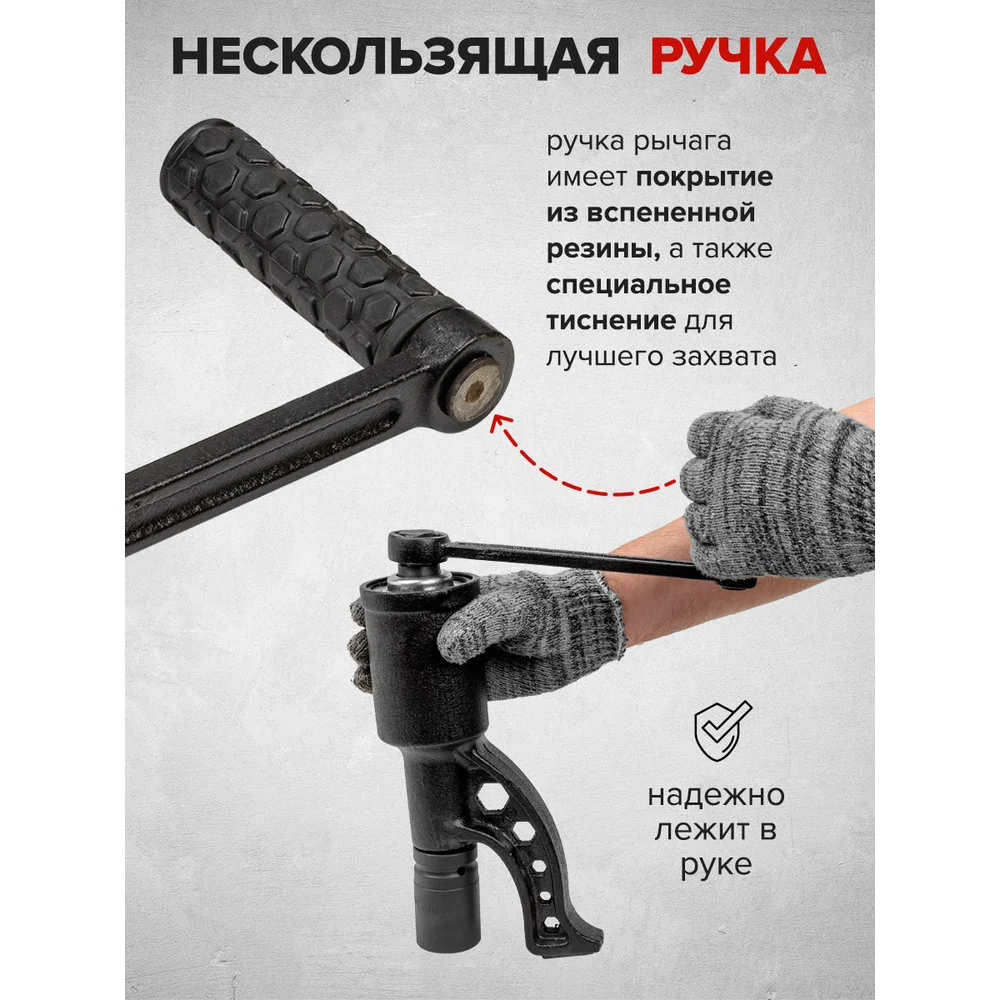 НЕСКОЛЬЗЯЩАЯ РУЧКА

ручка рычага имеет покрытие из вспененной резины, а также специальное тиснение для лучшего захвата

надежно лежит в руке