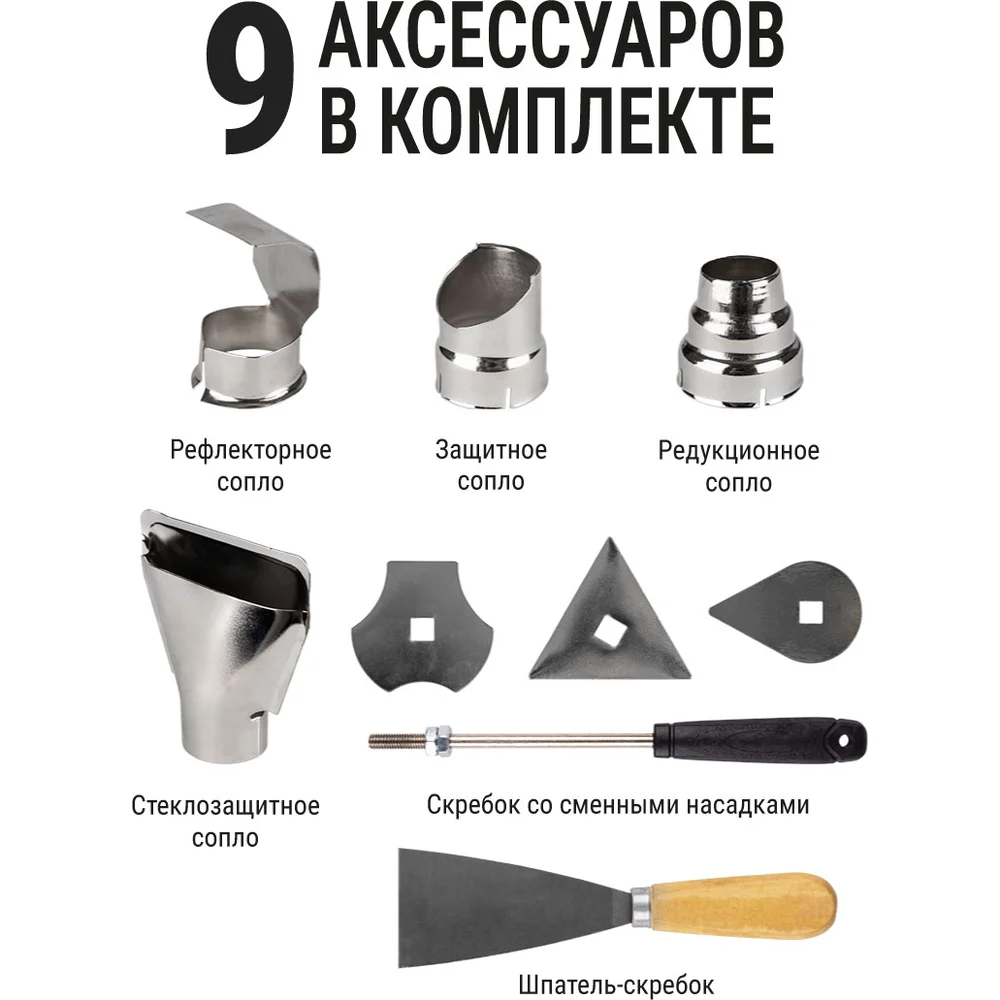 9 АКСЕССУАРОВ В КОМПЛЕКТЕ

Рефлекторное сопло

Защитное сопло

Редукционное сопло

Стеклозащитное сопло

Скребок со сменными насадками

Шпатель-скребок