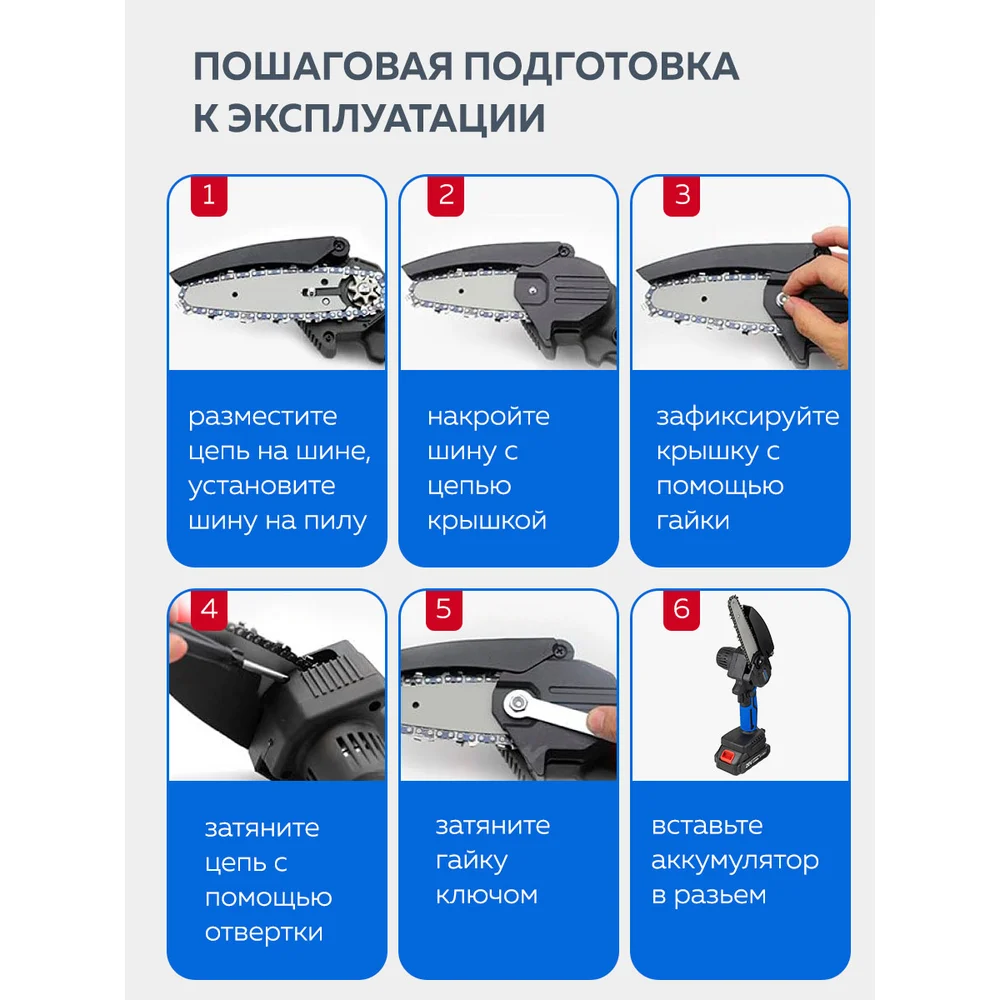 ПОШАГОВАЯ ПОДГОТОВКА К ЭКСПЛУАТАЦИИ

1

разместите цепь на шине, установите шину на пилу

2

накройте шину с цепью крышкой

3

зафиксируйте крышку с помощью гайки

4

затяните цепь с помощью отвертки

5

затяните гайку ключом

6

вставьте аккумулятор в разьем