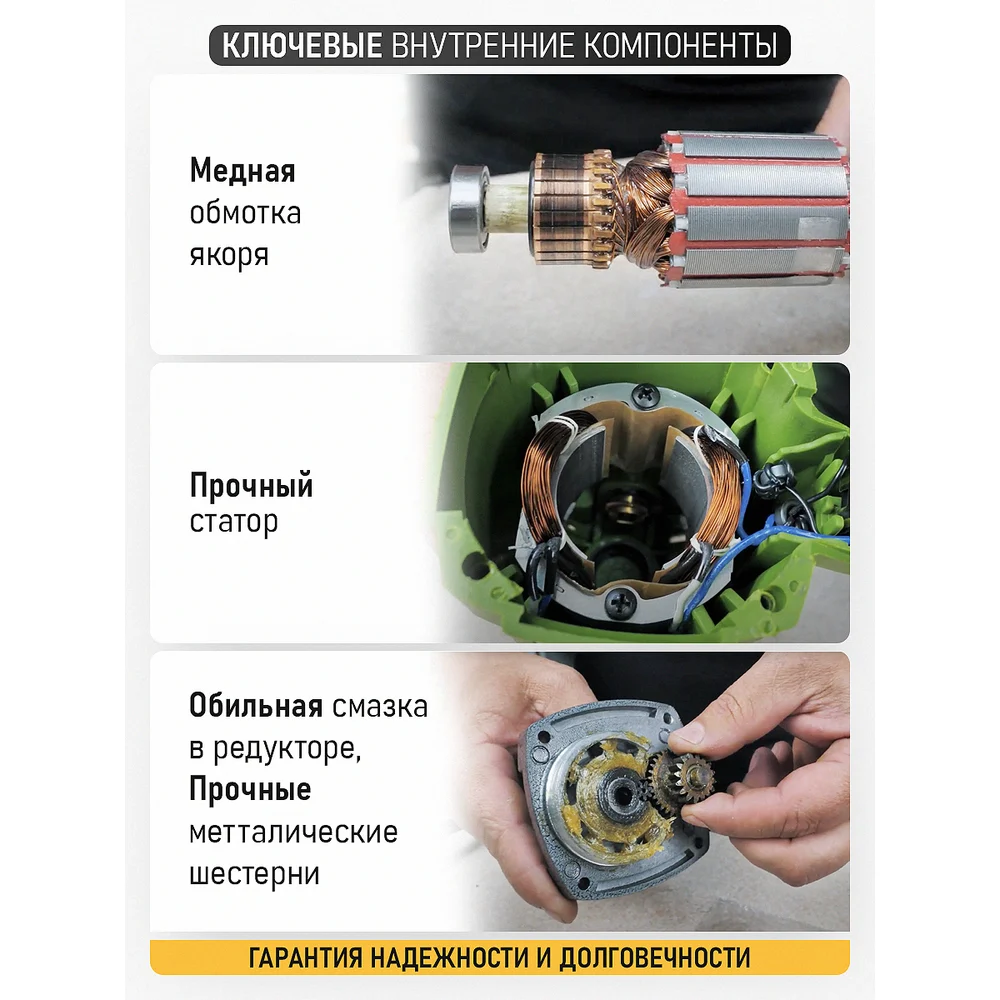 КЛЮЧЕВЫЕ ВНУТРЕННИЕ КОМПОНЕНТЫ

Медная обмотка якоря

Прочный статор

Обильная смазка в редукторе, Прочные метталические шестерни

ГАРАНТИЯ НАДЕЖНОСТИ И ДОЛГОВЕЧНОСТИ