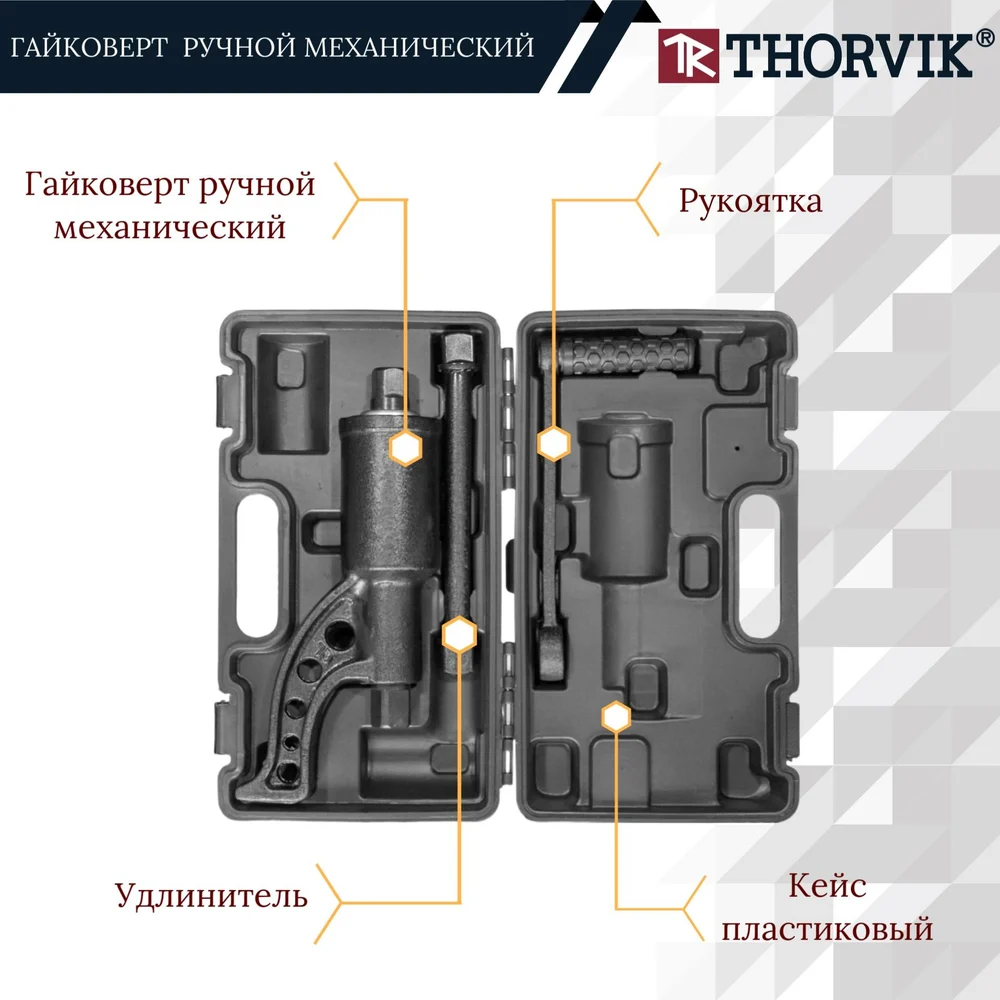 ГАЙКОВЕРТ РУЧНОЙ МЕХАНИЧЕСКИЙ

TR THORVIK®

Гайковерт ручной механический

Рукоятка

Удлинитель

Кейс пластиковый