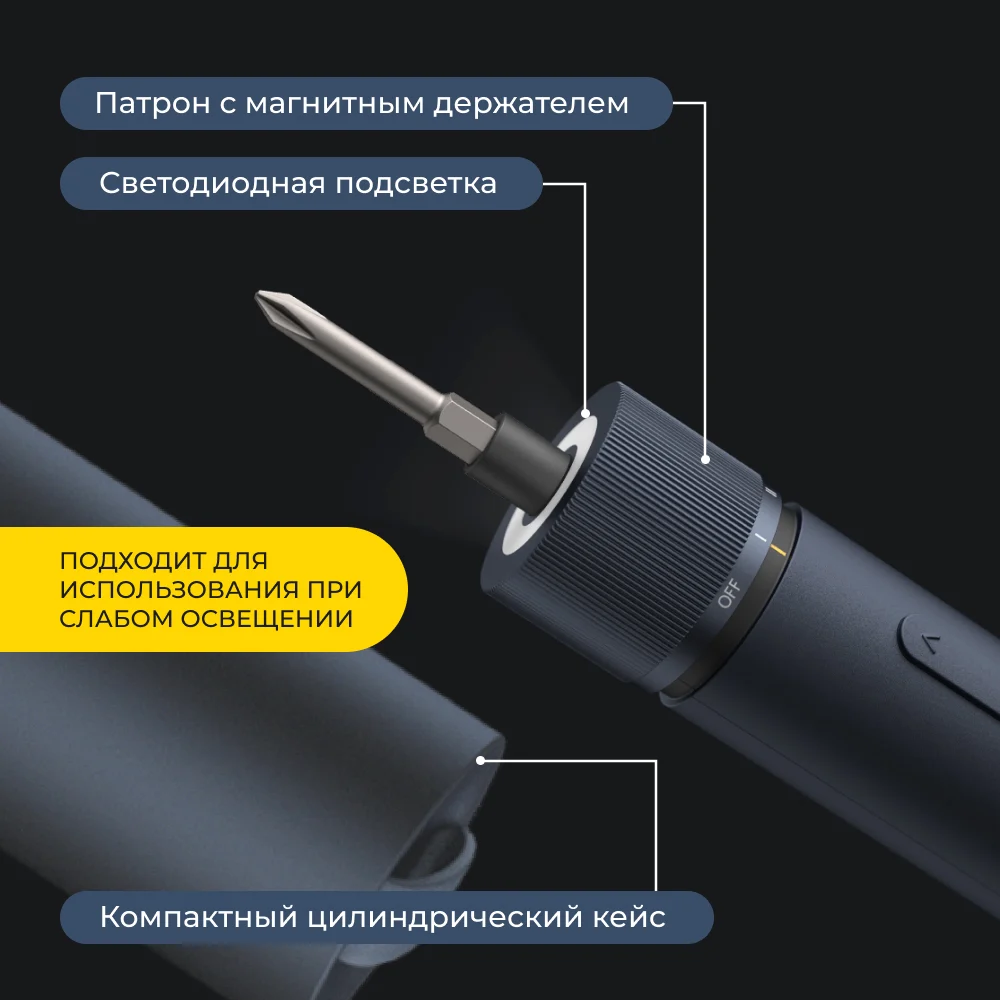 Патрон с магнитным держателем

Светодиодная подсветка

ПОДХОДИТ ДЛЯ ИСПОЛЬЗОВАНИЯ ПРИ СЛАБОМ ОСВЕЩЕНИИ

OFF

I

Компактный цилиндрический кейс