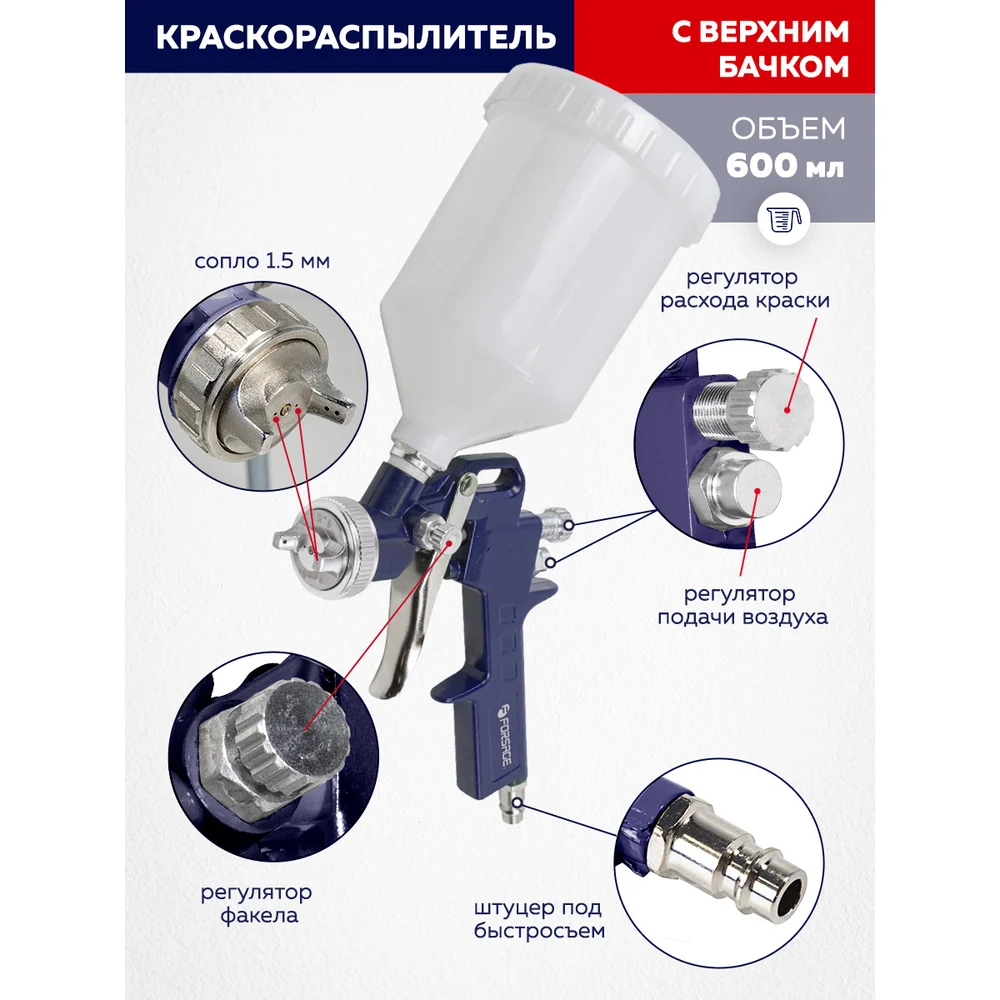 КРАСКОРАСПЫЛИТЕЛЬ

С ВЕРХНИМ БАЧКОМ

ОБЪЕМ
600 мл

сопло 1.5 мм

регулятор
расхода краски

регулятор
подачи воздуха

FORSAGE

регулятор
факела

штуцер под
быстросъем